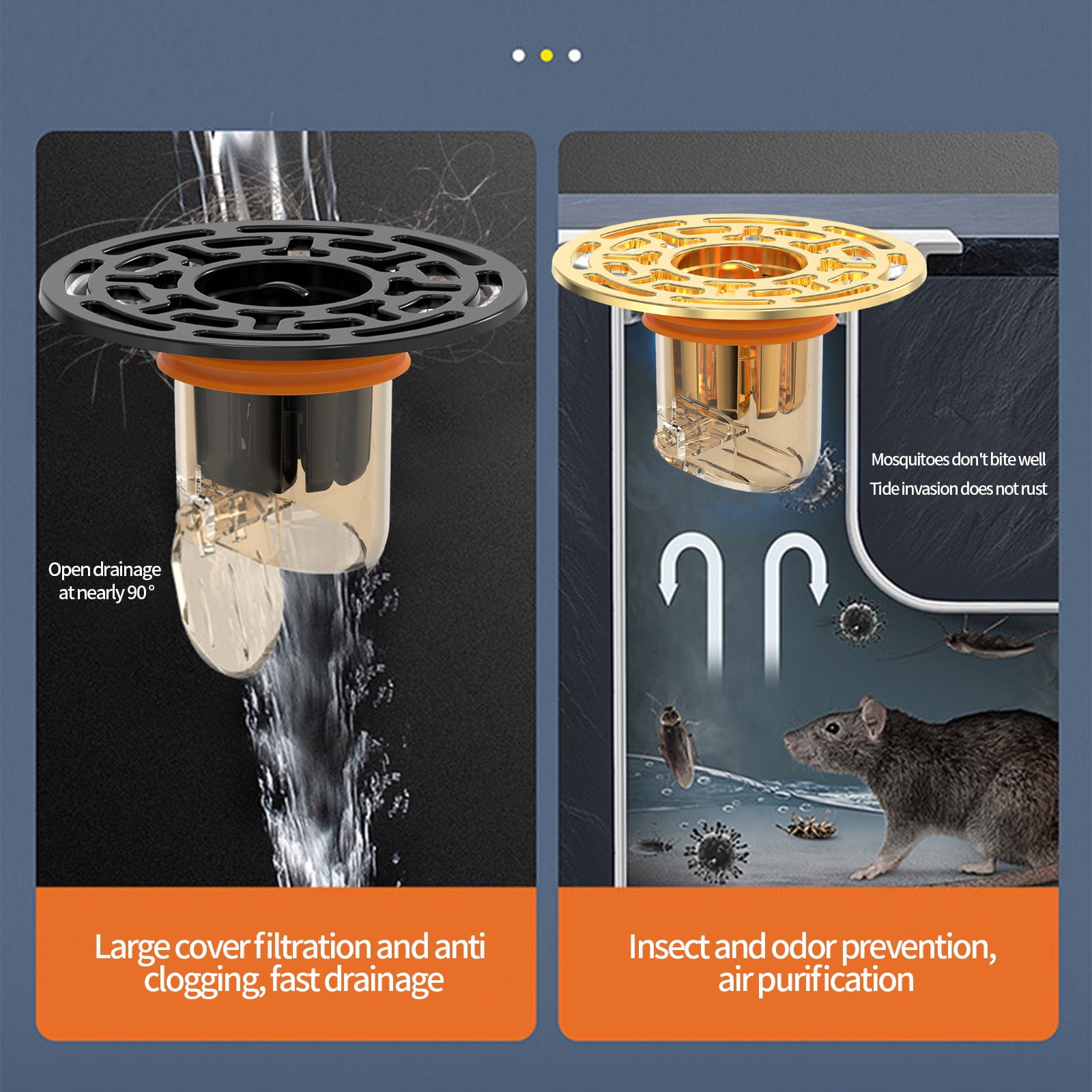 Open drainage at nearly 90°

Large cover filtration and anti clogging, fast drainage

Mosquitoes don't bite well

Tide invasion does not rust

Insect and odor prevention, air purification