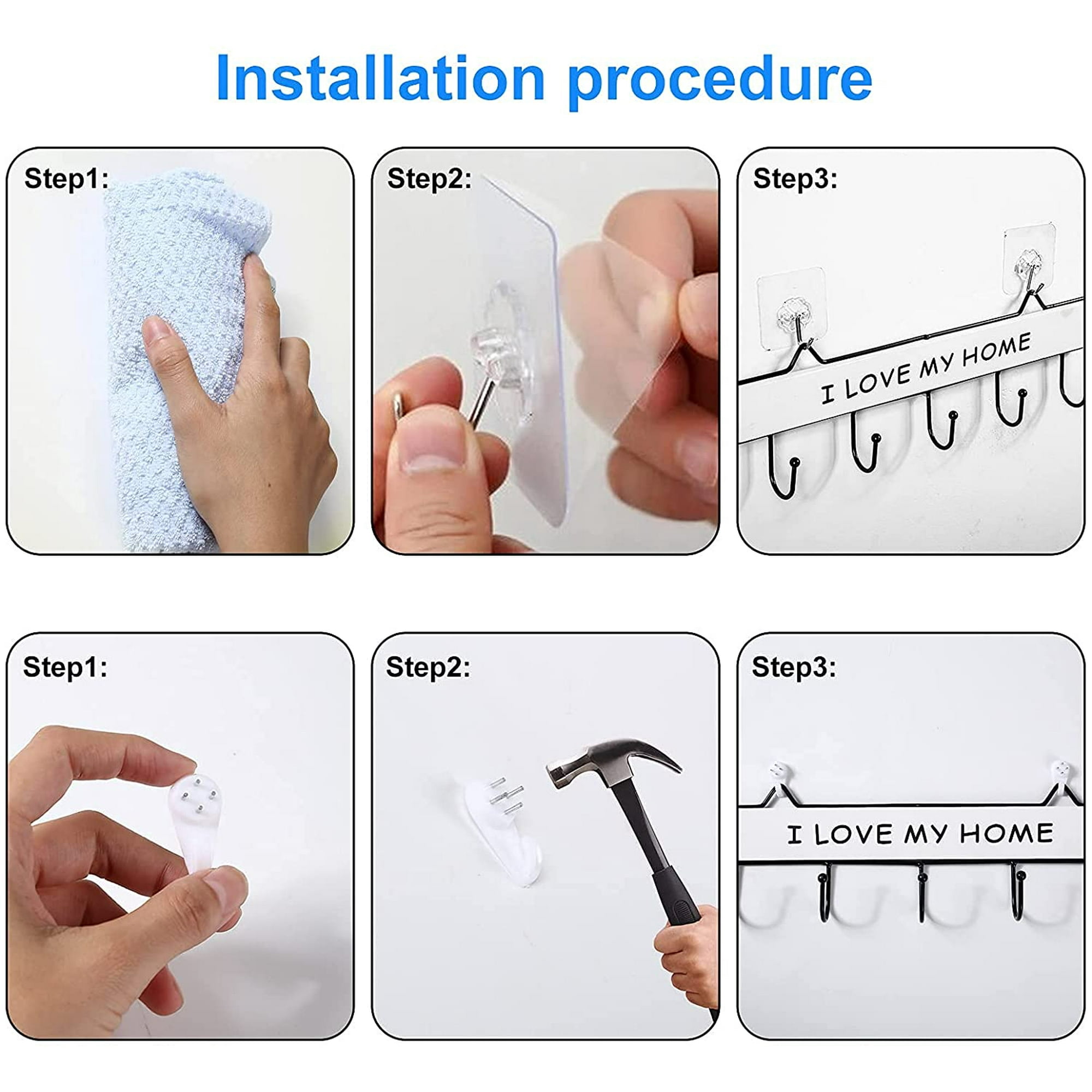 Installation procedure

Step1:

Step2:

Step3:

I LOVE MY HOME

Step1:

Step2:

Step3:

I LOVE MY HOME