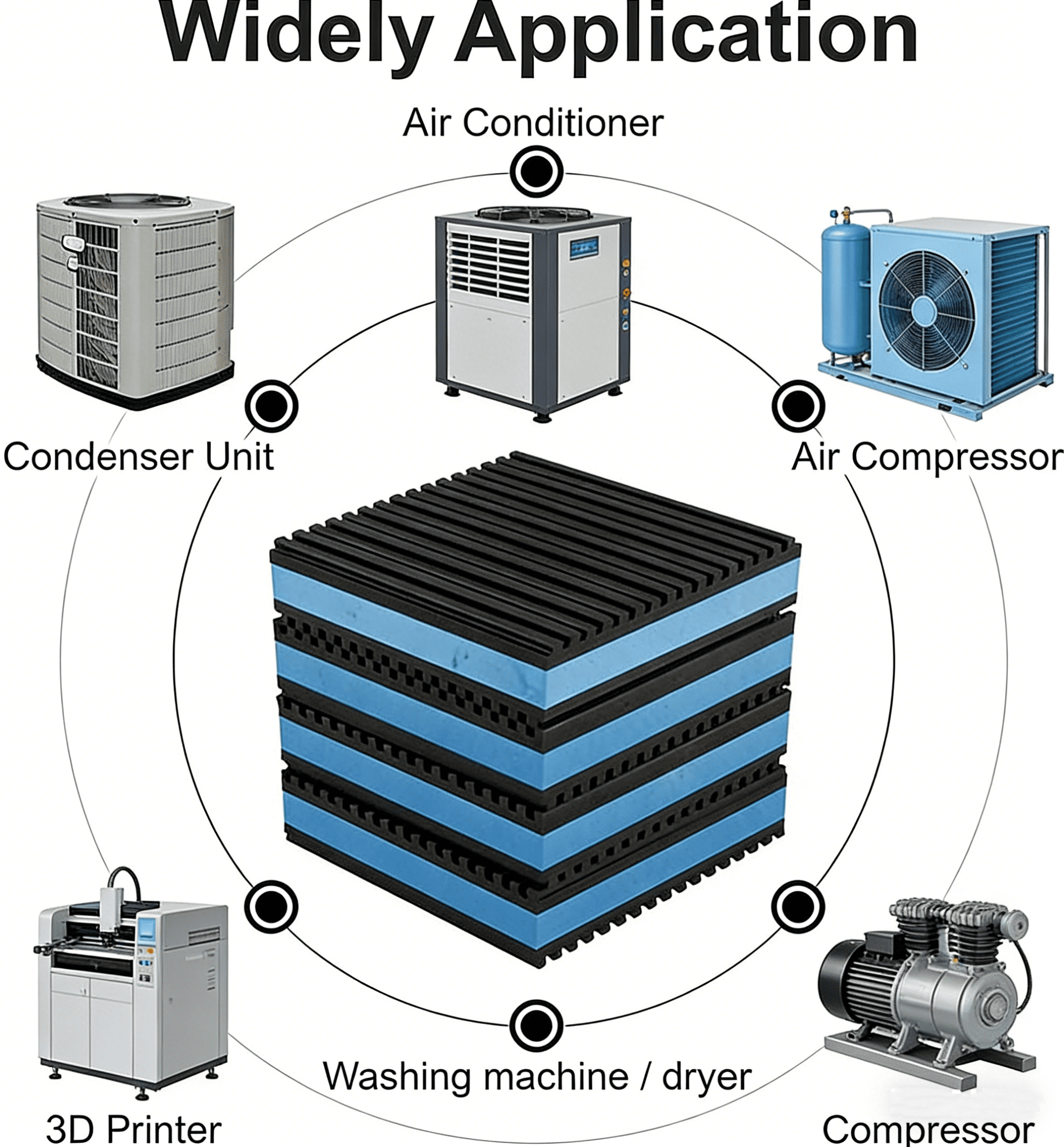 Widely Application

Air Conditioner

Condenser Unit

Air Compressor

Washing machine / dryer

3D Printer

Compressor