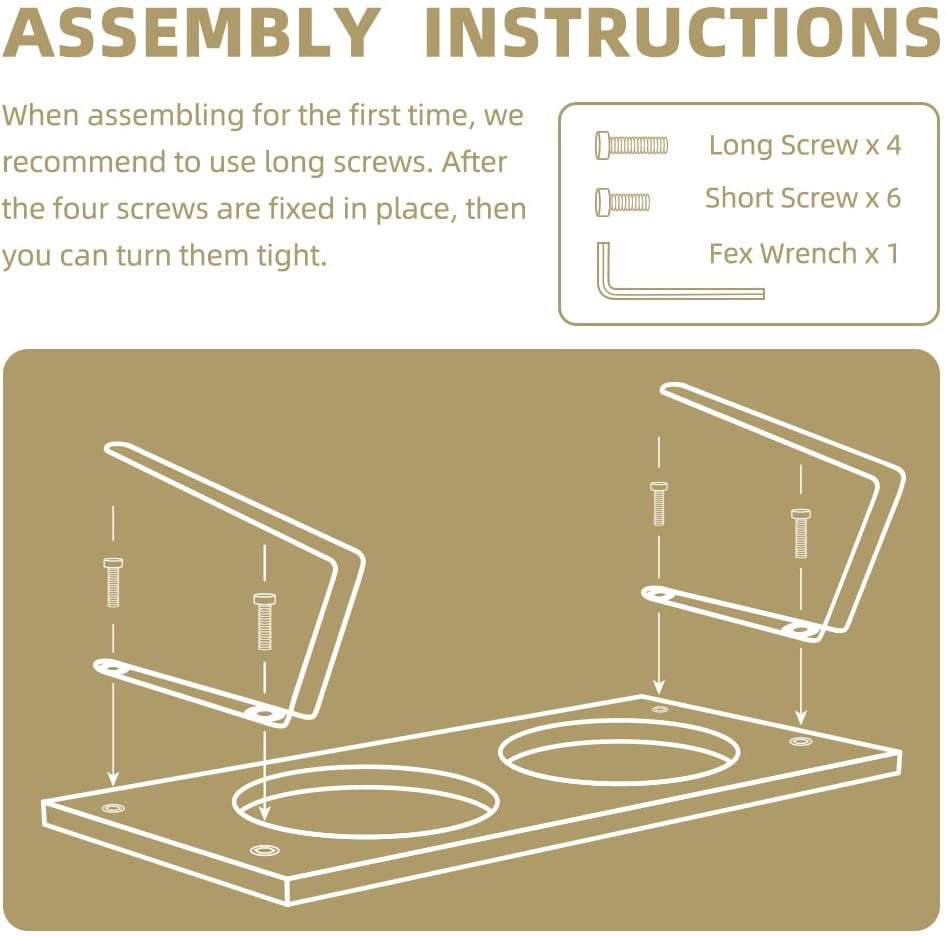 ASSEMBLY INSTRUCTIONS

When assembling for the first time, we recommend to use long screws. After the four screws are fixed in place, then you can turn them tight.

Long Screw x 4
Short Screw x 6
Fex Wrench x 1