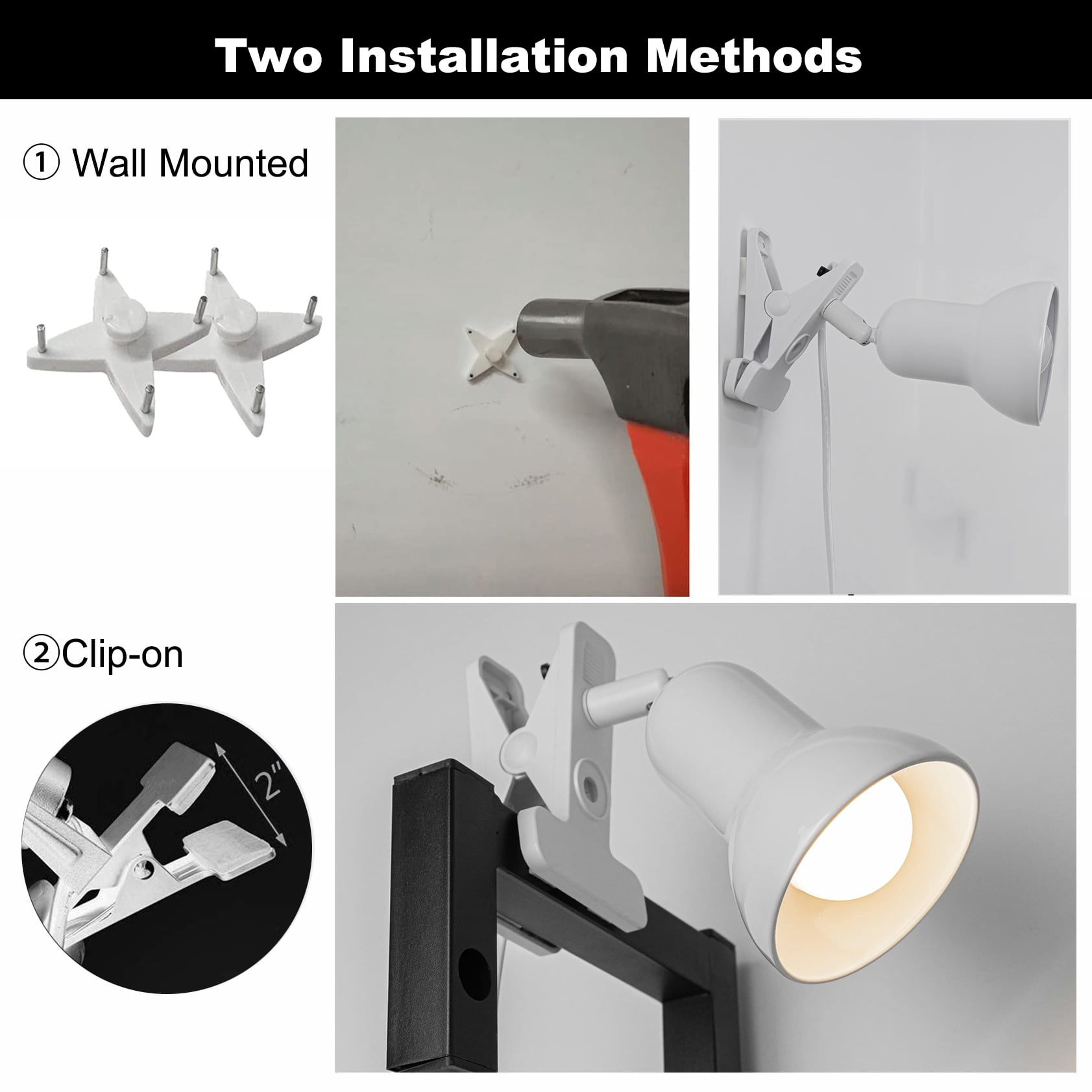 Two Installation Methods

① Wall Mounted

②Clip-on

2"