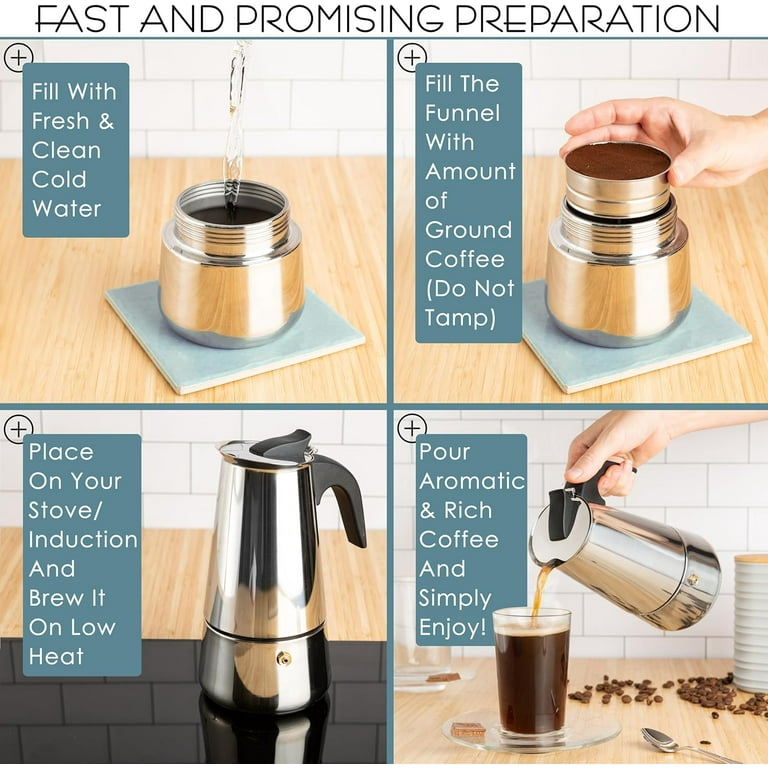 FAST AND PROMISING PREPARATION

Fill With Fresh & Clean Cold Water

Fill The Funnel With Amount of Ground Coffee (Do Not Tamp)

Place On Your Stove/ Induction And Brew It On Low Heat

Pour Aromatic & Rich Coffee And Simply Enjoy!