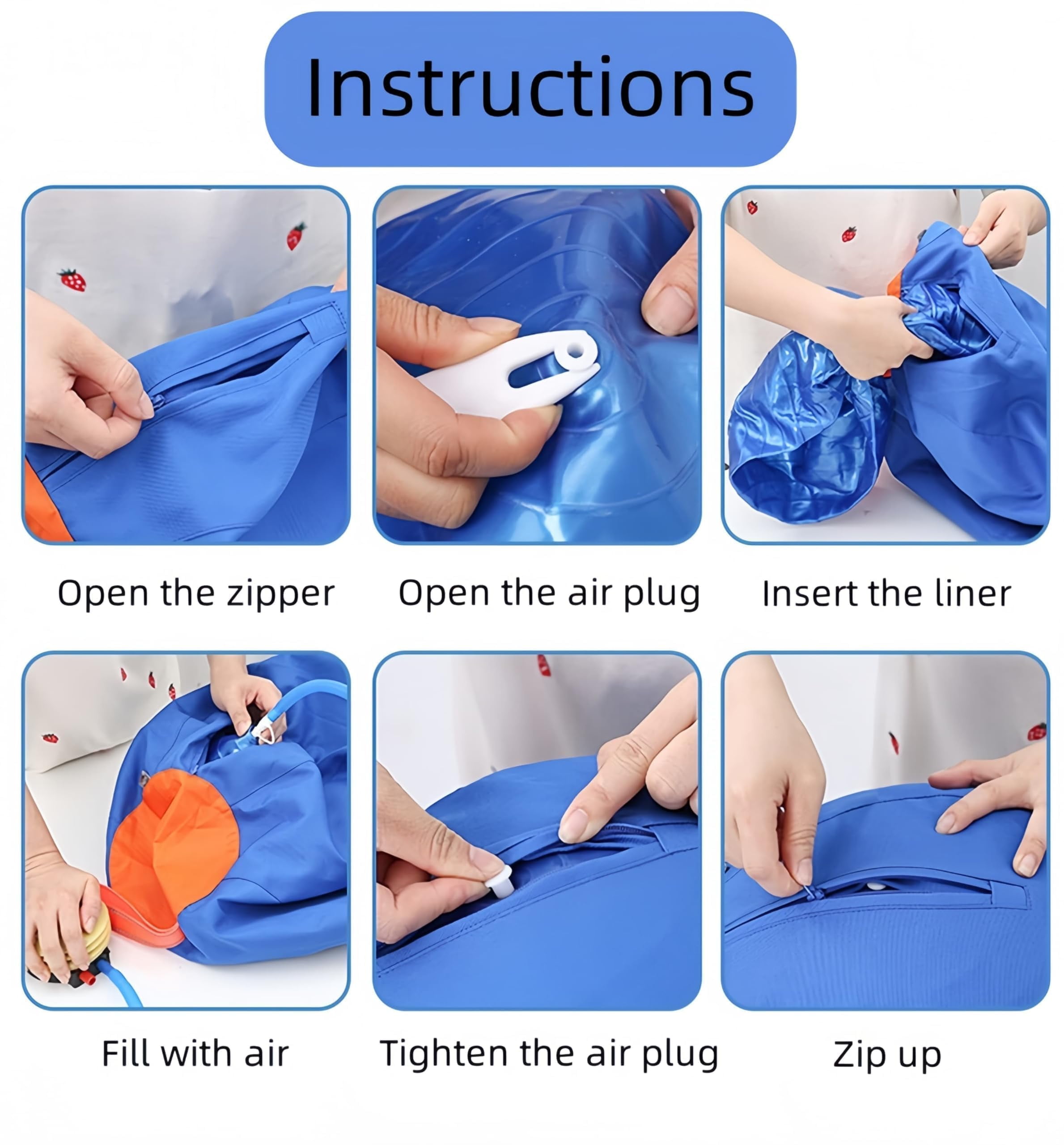 Instructions

Open the zipper

Open the air plug

Insert the liner

Fill with air

Tighten the air plug

Zip up