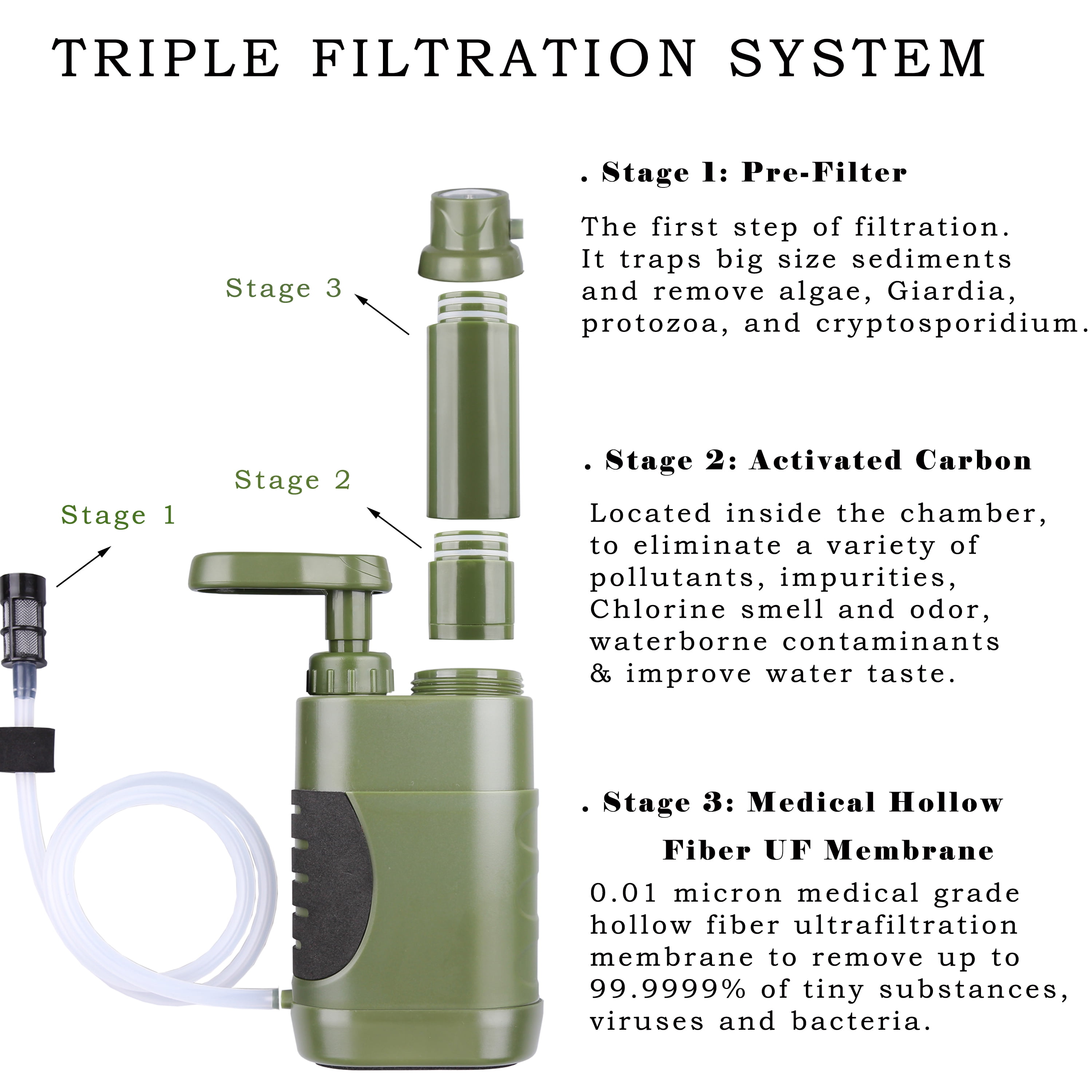 TRIPLE FILTRATION SYSTEM

Stage 3

Stage 2

Stage 1

. Stage 1: Pre-Filter

The first step of filtration. It traps big size sediments and remove algae, Giardia, protozoa, and cryptosporidium.

. Stage 2: Activated Carbon

Located inside the chamber, to eliminate a variety of pollutants, impurities, Chlorine smell and odor, waterborne contaminants & improve water taste.

. Stage 3: Medical Hollow Fiber UF Membrane

0.01 micron medical grade hollow fiber ultrafiltration membrane to remove up to 99.9999% of tiny substances, viruses and bacteria.