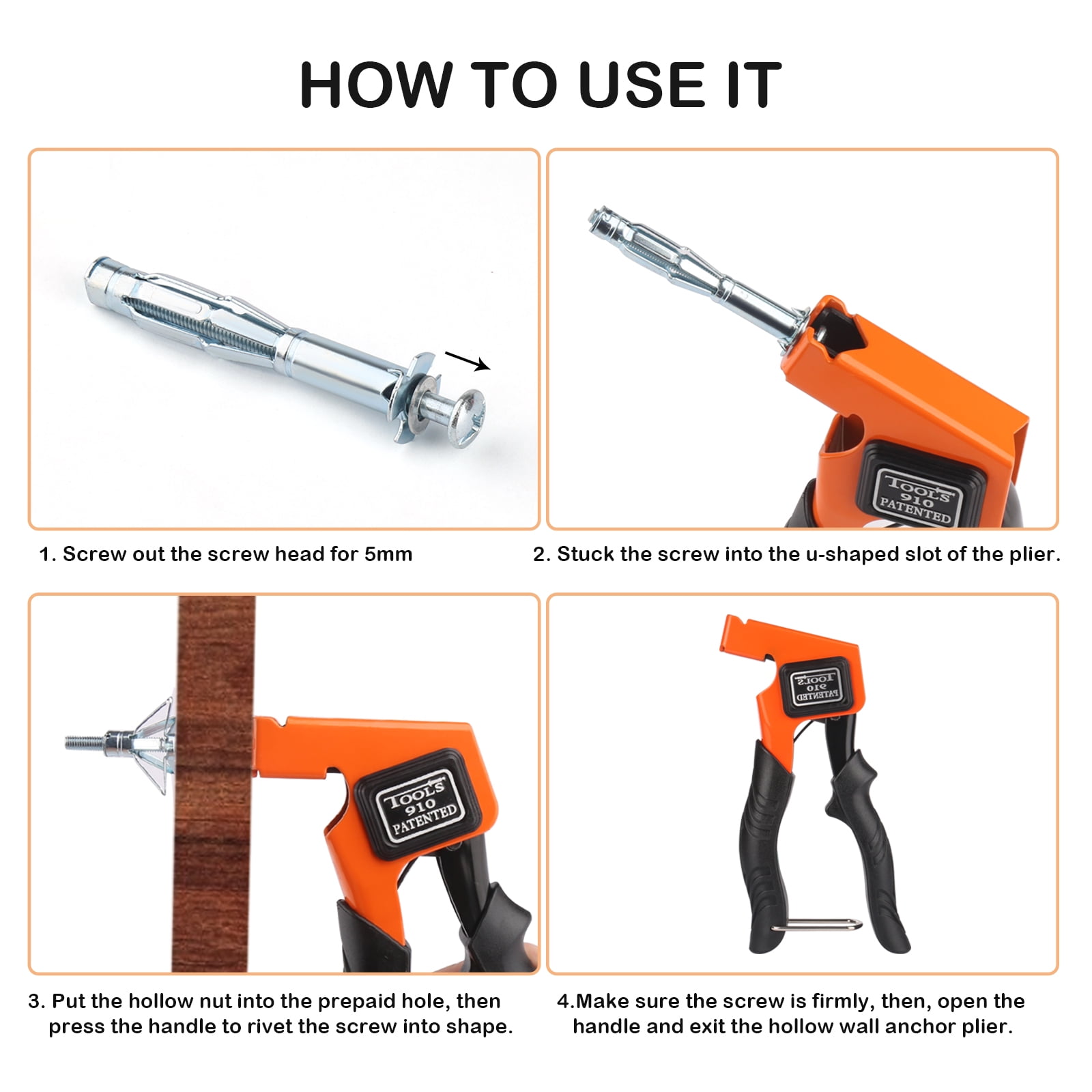 HOW TO USE IT

TOOLS
910
PATENTED

1. Screw out the screw head for 5mm

2. Stuck the screw into the u-shaped slot of the plier.

TOOLS
910
PATENTED

TOOLS
910
PATENTED

3. Put the hollow nut into the prepaid hole, then press the handle to rivet the screw into shape.

4.Make sure the screw is firmly, then, open the handle and exit the hollow wall anchor plier.