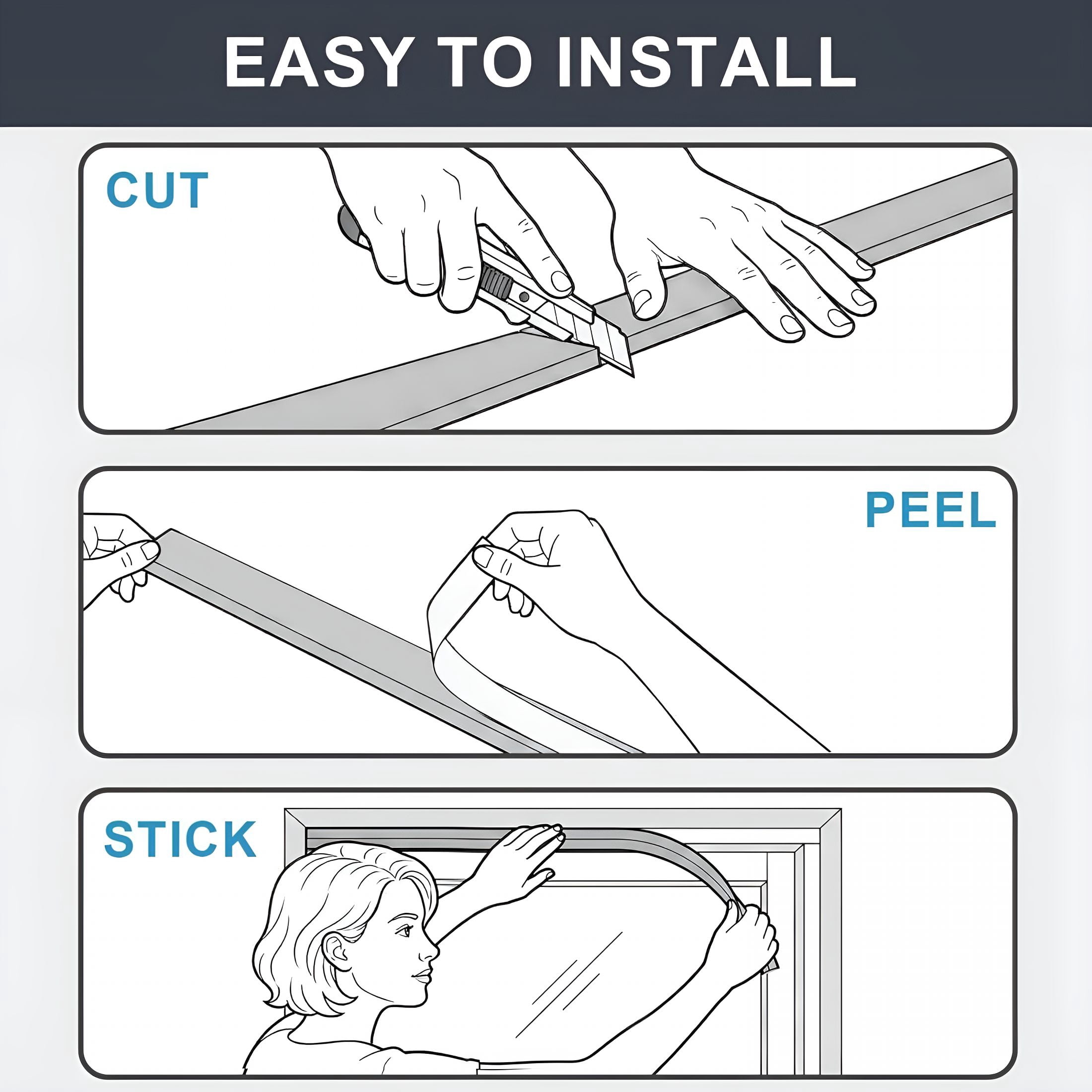 EASY TO INSTALL

CUT

PEEL

STICK