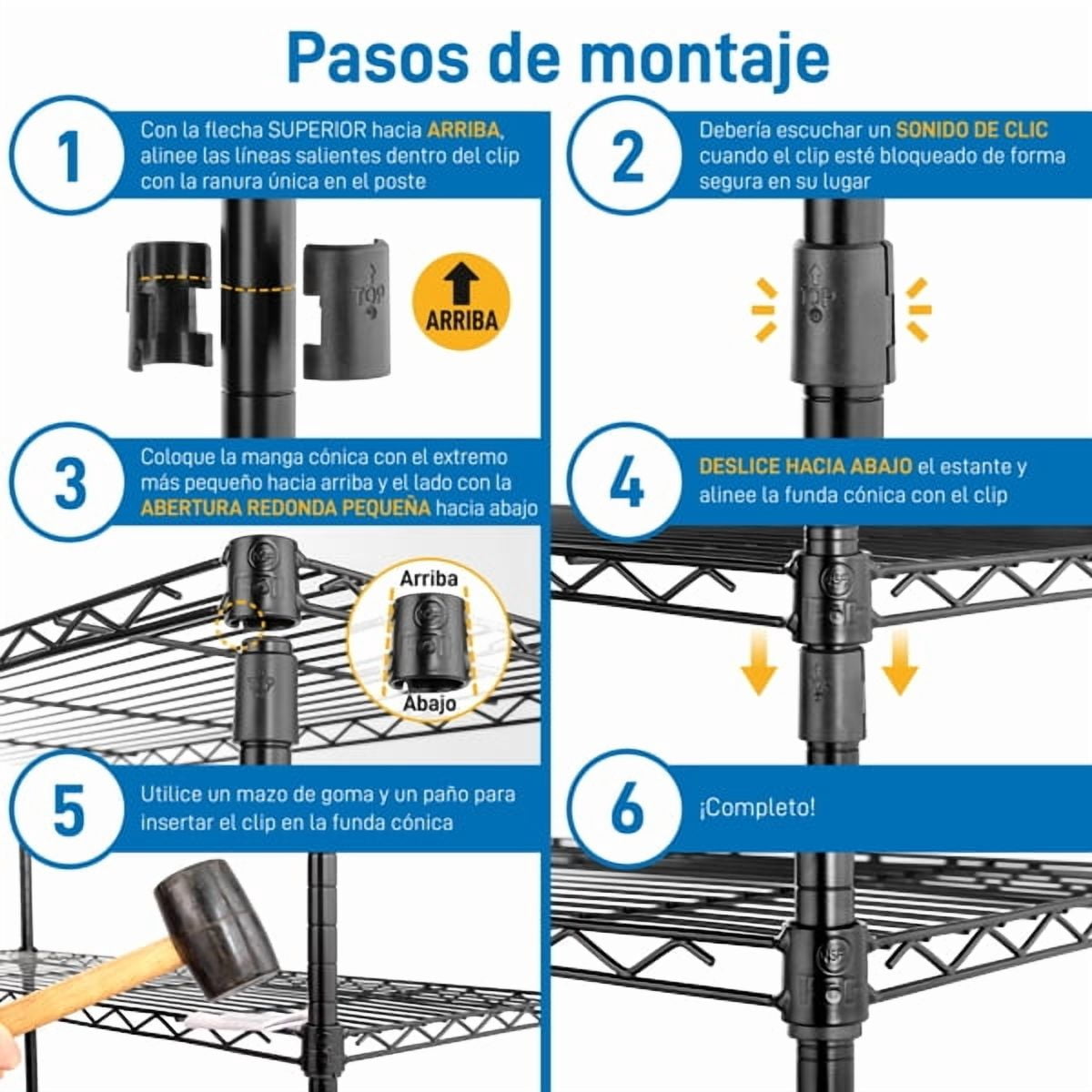 Pasos de montaje

1
Con la flecha SUPERIOR hacia ARRIBA, alinee las líneas salientes dentro del clip con la ranura única en el poste

TOP

ARRIBA

2
Debería escuchar un SONIDO DE CLIC cuando el clip esté bloqueado de forma segura en su lugar

TOP

3
Coloque la manga cónica con el extremo más pequeño hacia arriba y el lado con la ABERTURA REDONDA PEQUEÑA hacia abajo

Arriba
Abajo

4
DESLICE HACIA ABAJO el estante y alinee la funda cónica con el clip

5
Utilice un mazo de goma y un paño para insertar el clip en la funda cónica

6
¡Completo!