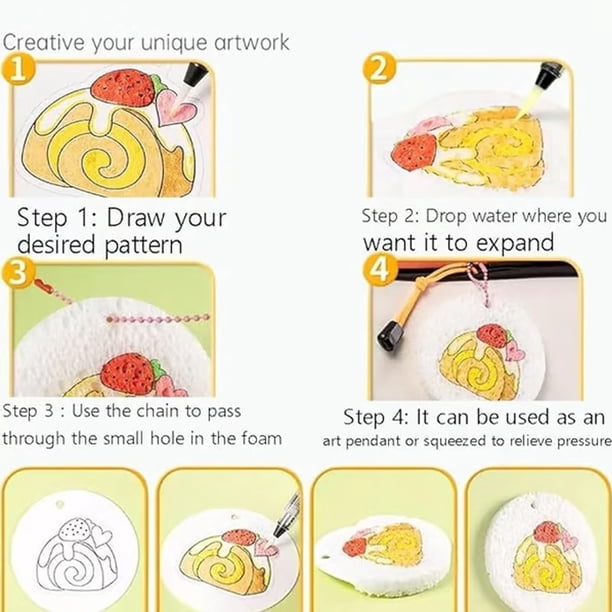 Creative your unique artwork

1

Step 1: Draw your desired pattern

2

Step 2: Drop water where you want it to expand

3

Step 3 : Use the chain to pass through the small hole in the foam

4

Step 4: It can be used as an art pendant or squeezed to relieve pressure