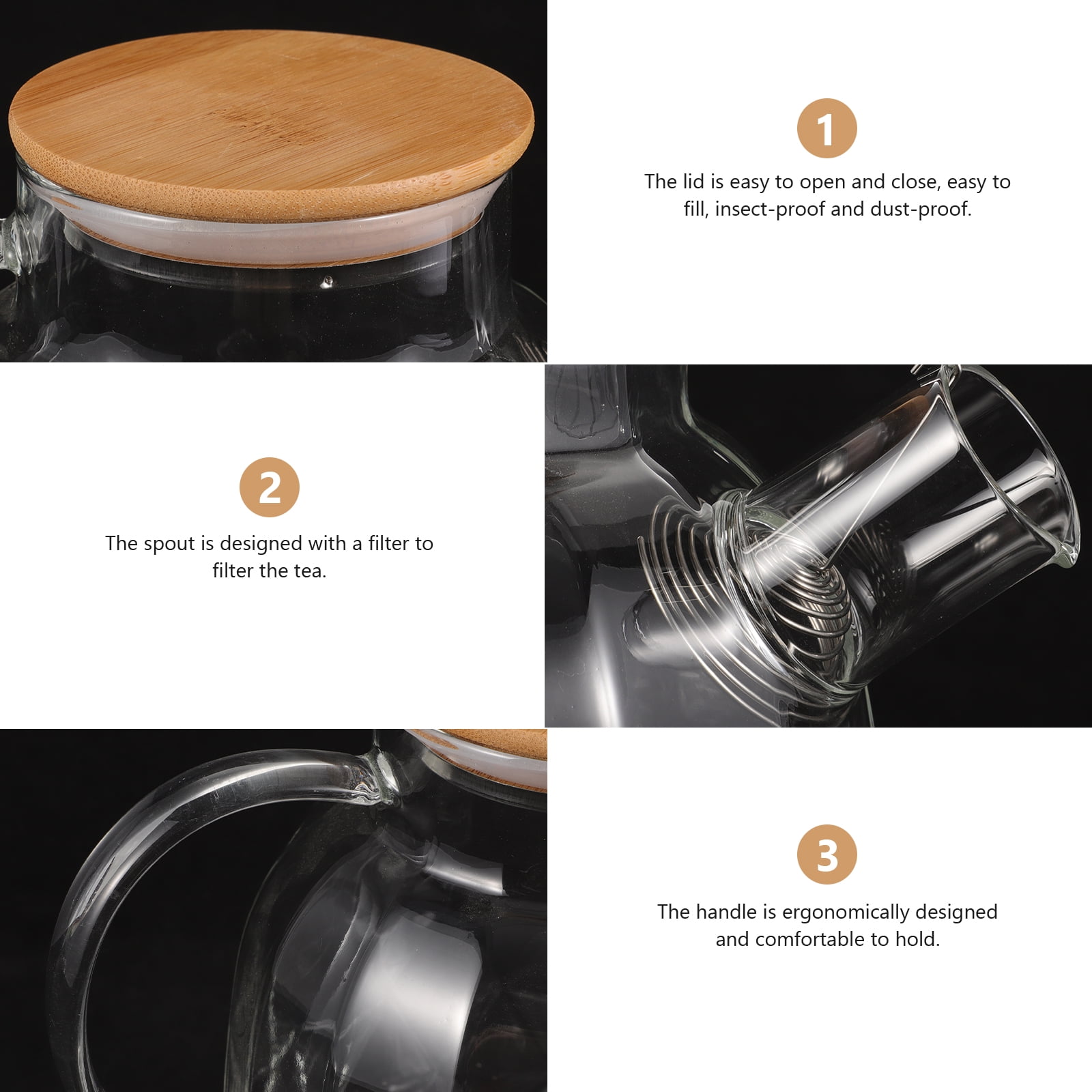 1

The lid is easy to open and close, easy to fill, insect-proof and dust-proof.

2

The spout is designed with a filter to filter the tea.

3

The handle is ergonomically designed and comfortable to hold.