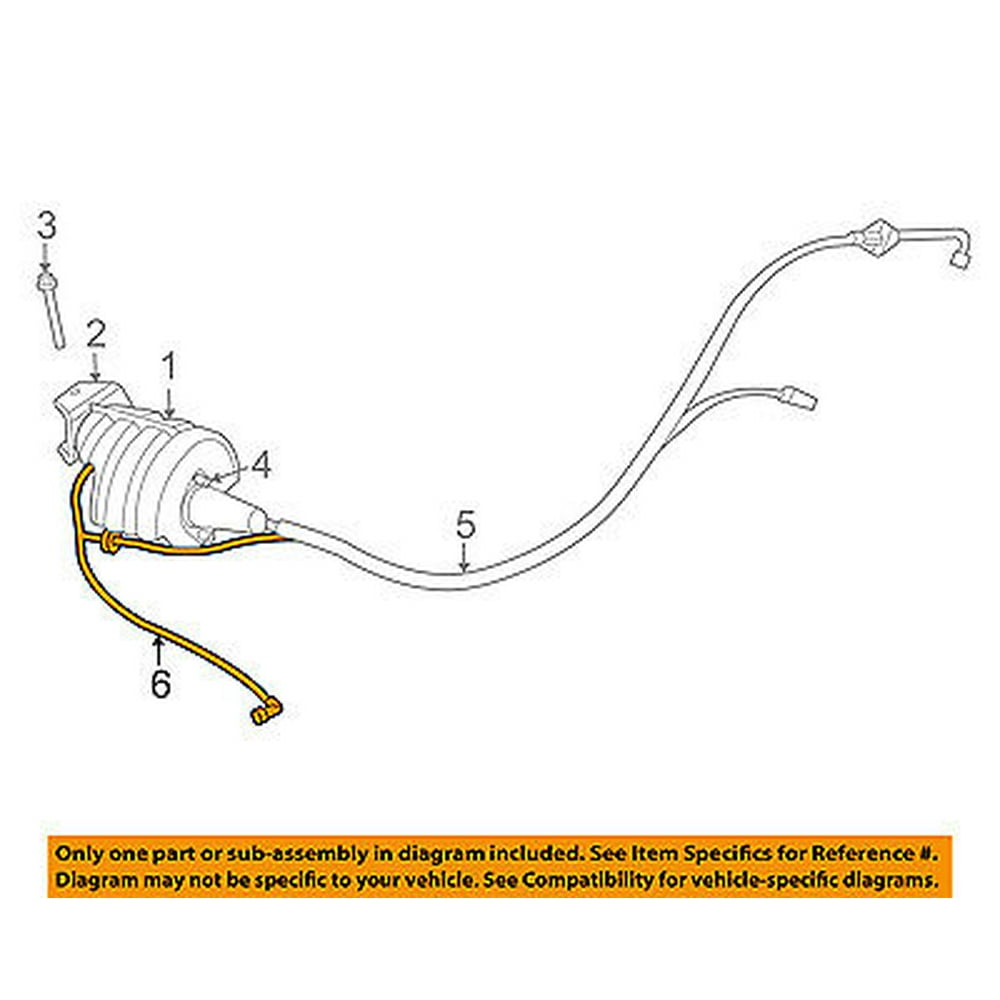 3
2
1
4
5
6

Only one part or sub-assembly in diagram included. See Item Specifics for Reference #.
Diagram may not be specific to your vehicle. See Compatibility for vehicle-specific diagrams.