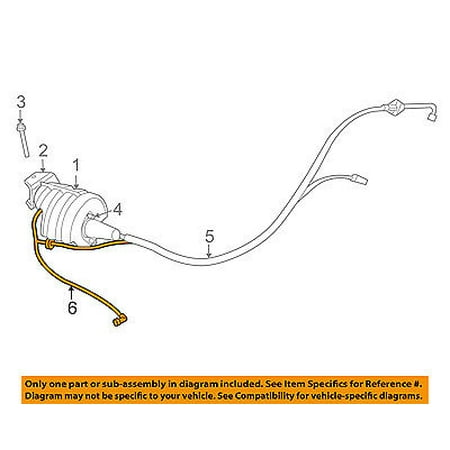 3
2
1
4
5
6

Only one part or sub-assembly in diagram included. See Item Specifics for Reference #.
Diagram may not be specific to your vehicle. See Compatibility for vehicle-specific diagrams.