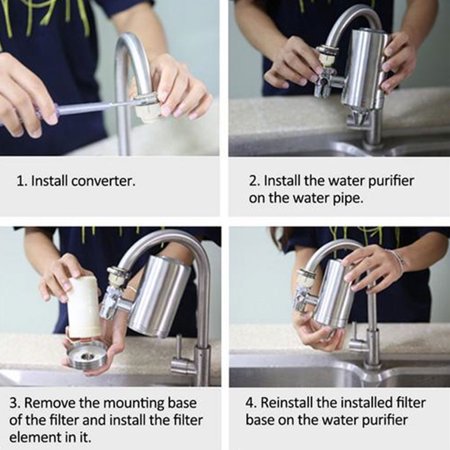 1. Install converter.

2. Install the water purifier on the water pipe.

3. Remove the mounting base of the filter and install the filter element in it.

4. Reinstall the installed filter base on the water purifier