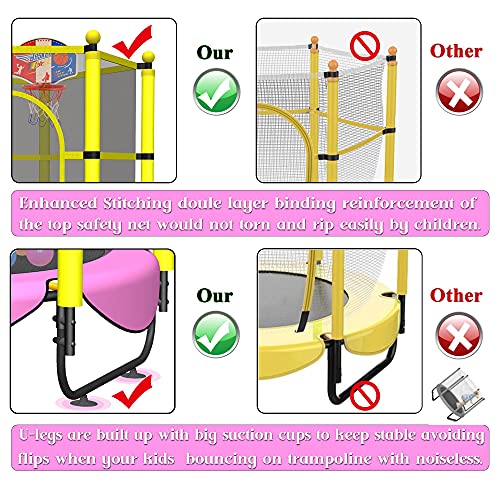 Our

Other

Enhanced Stitching doule layer binding reinforcement of the top safety net would not torn and rip easily by children.

Our

Other

U-legs are built up with big suction cups to keep stable avoiding flips when your kids bouncing on trampoline with noiseless.