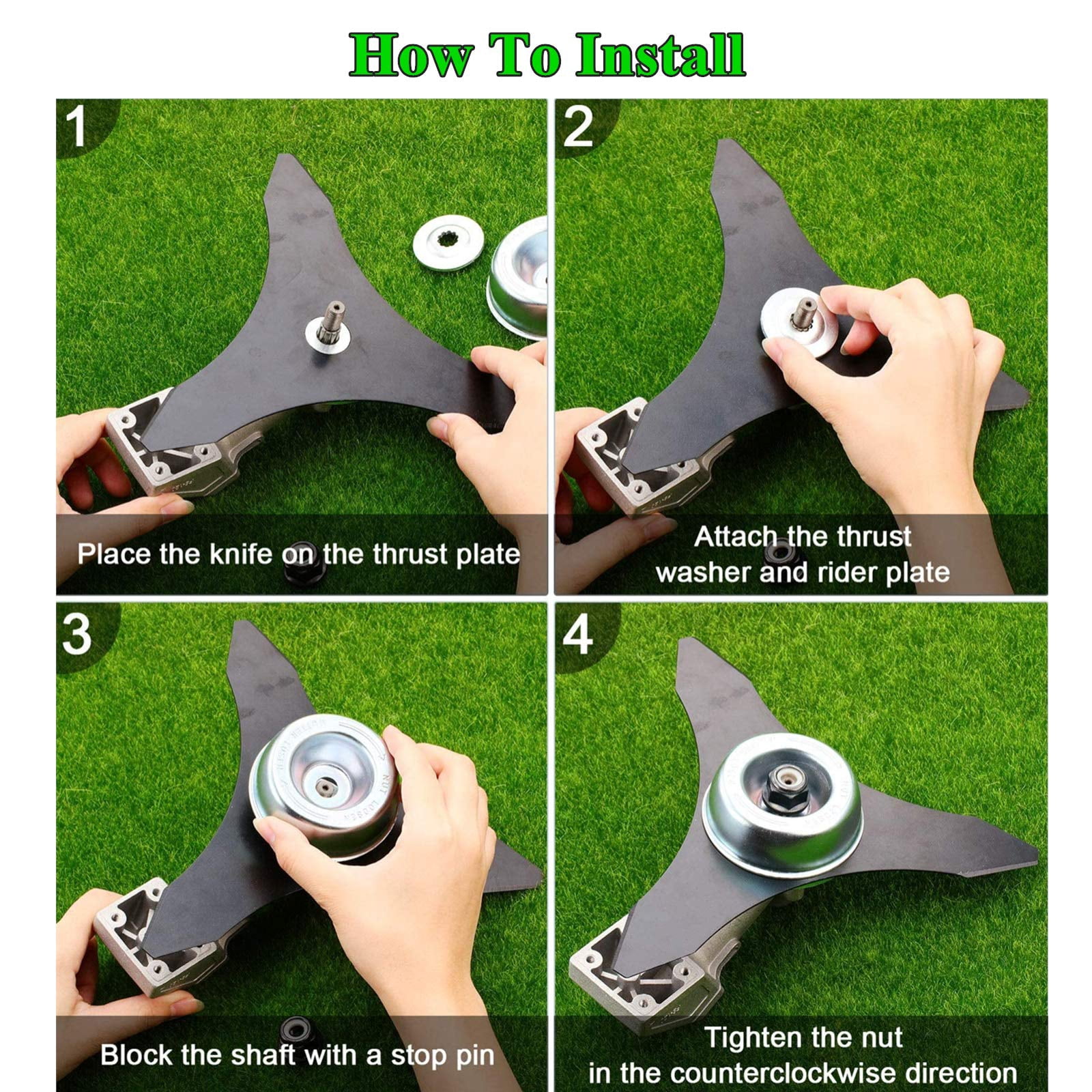 How To Install

1

Place the knife on the thrust plate

2

Attach the thrust washer and rider plate

3

Block the shaft with a stop pin

4

Tighten the nut in the counterclockwise direction