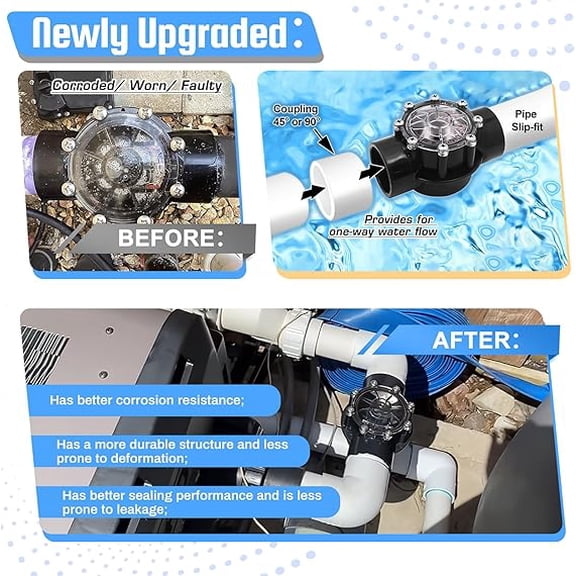 Newly Upgraded:

Corroded/ Worn/ Faulty

BEFORE:

Coupling 45° or 90°

Pipe Slip-fit

Provides for one-way water flow

AFTER:

Has better corrosion resistance;

Has a more durable structure and less prone to deformation;

Has better sealing performance and is less prone to leakage;