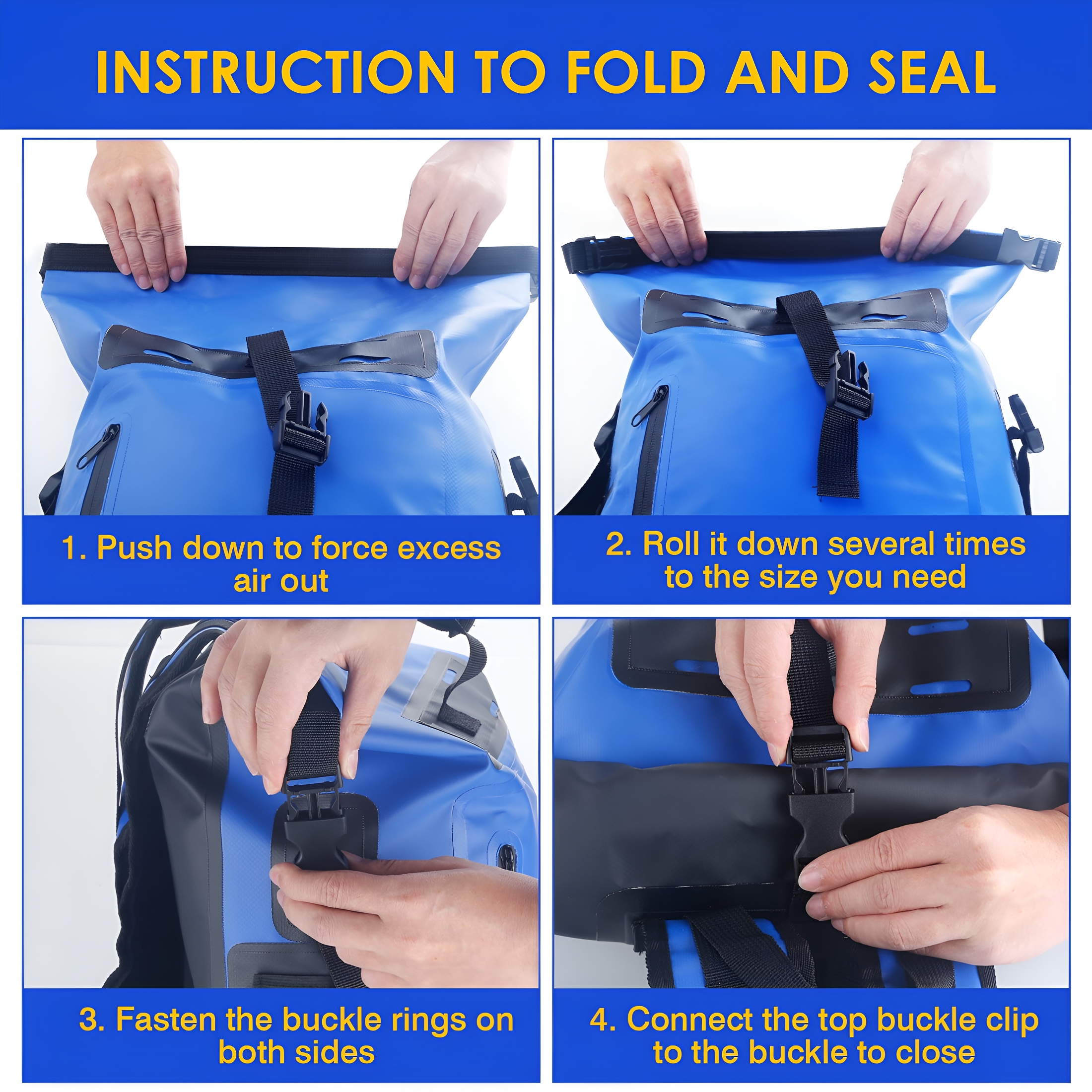 INSTRUCTION TO FOLD AND SEAL

1. Push down to force excess air out

2. Roll it down several times to the size you need

3. Fasten the buckle rings on both sides

4. Connect the top buckle clip to the buckle to close