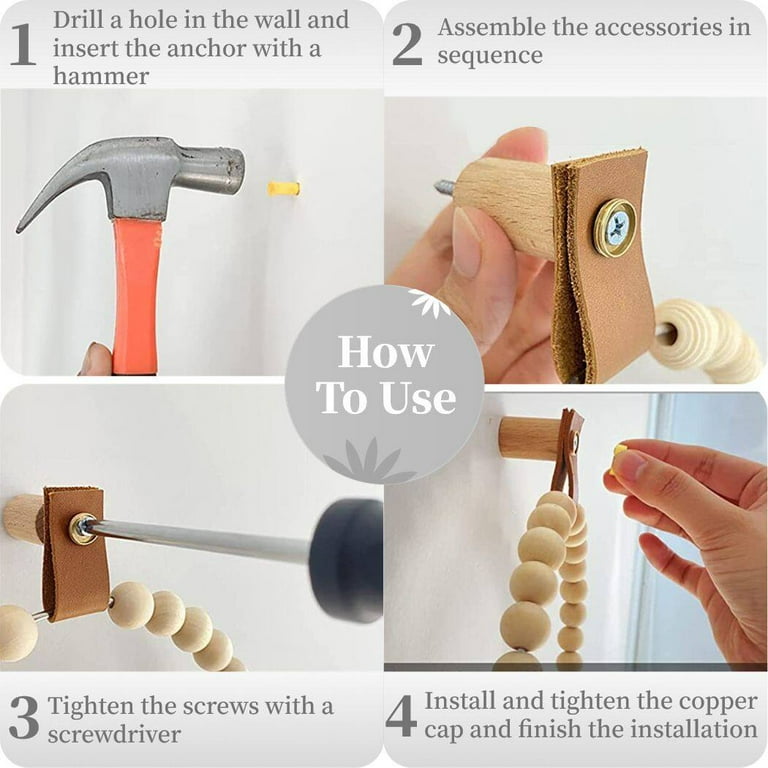 1 Drill a hole in the wall and insert the anchor with a hammer

2 Assemble the accessories in sequence

How To Use

3 Tighten the screws with a screwdriver

4 Install and tighten the copper cap and finish the installation