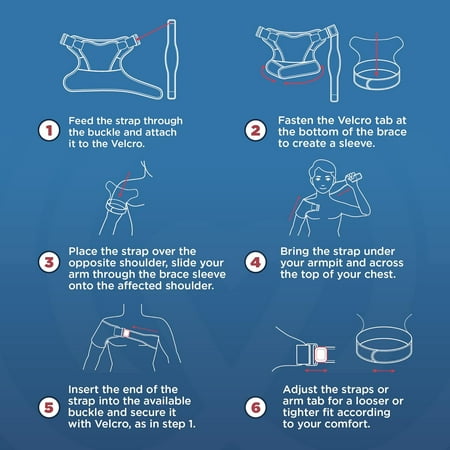 1 Feed the strap through the buckle and attach it to the Velcro.

2 Fasten the Velcro tab at the bottom of the brace to create a sleeve.

3 Place the strap over the opposite shoulder, slide your arm through the brace sleeve onto the affected shoulder.

4 Bring the strap under your armpit and across the top of your chest.

5 Insert the end of the strap into the available buckle and secure it with Velcro, as in step 1.

6 Adjust the straps or arm tab for a looser or tighter fit according to your comfort.