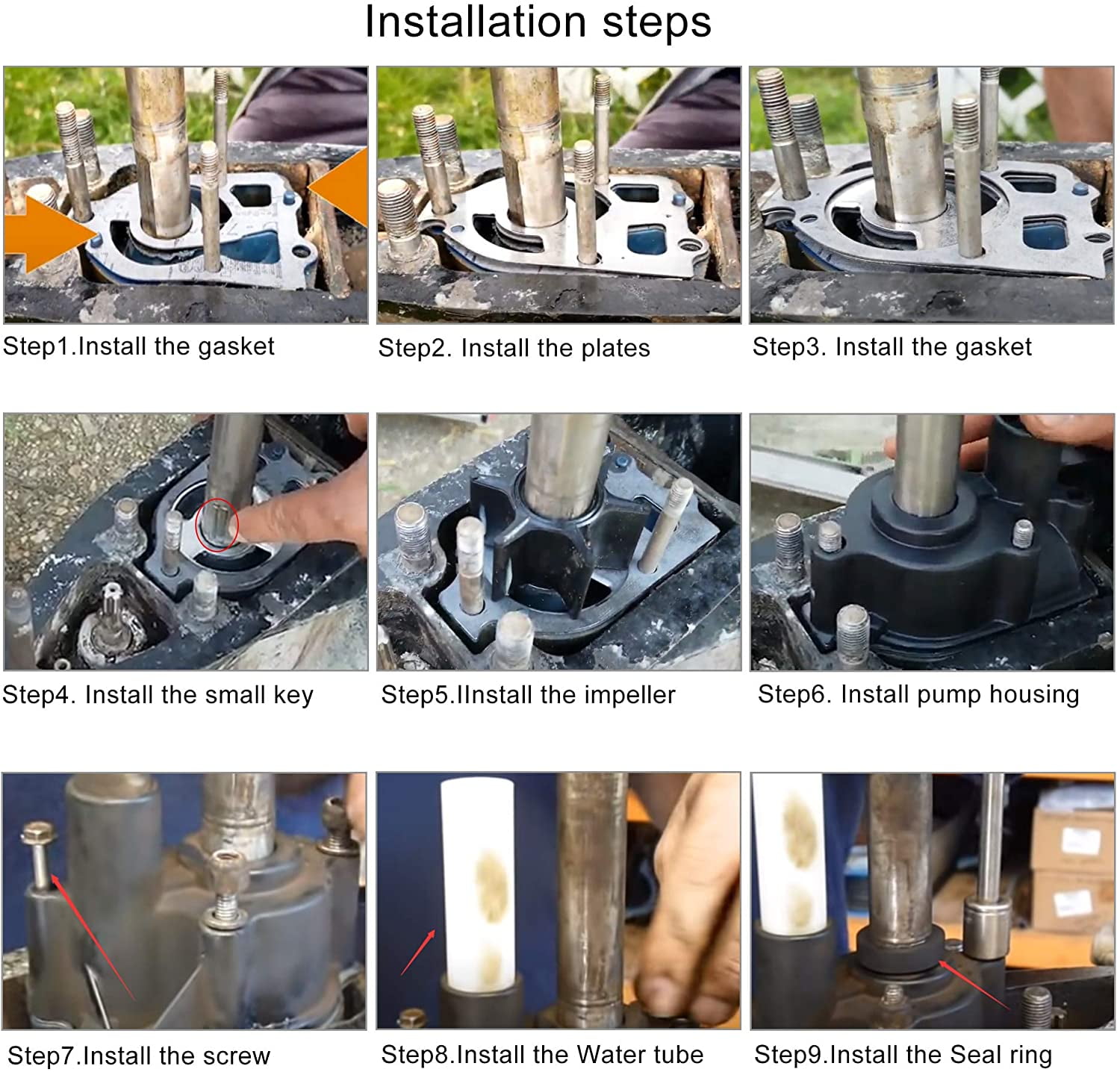 Installation steps

Step1.Install the gasket

Step2. Install the plates

Step3. Install the gasket

Step4. Install the small key

Step5.IInstall the impeller

Step6. Install pump housing

Step7.Install the screw

Step8.Install the Water tube

Step9.Install the Seal ring