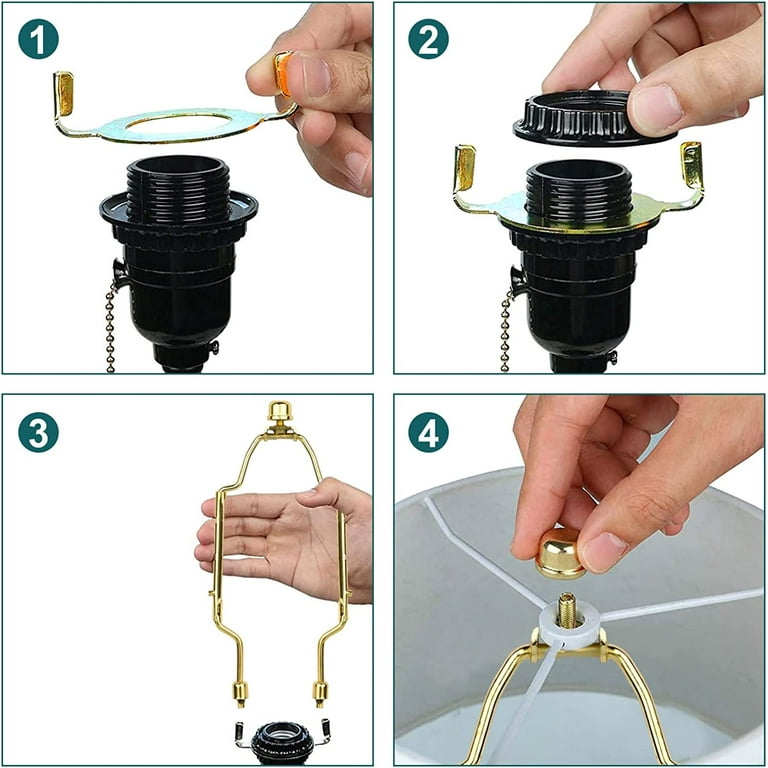 1

2

3

4