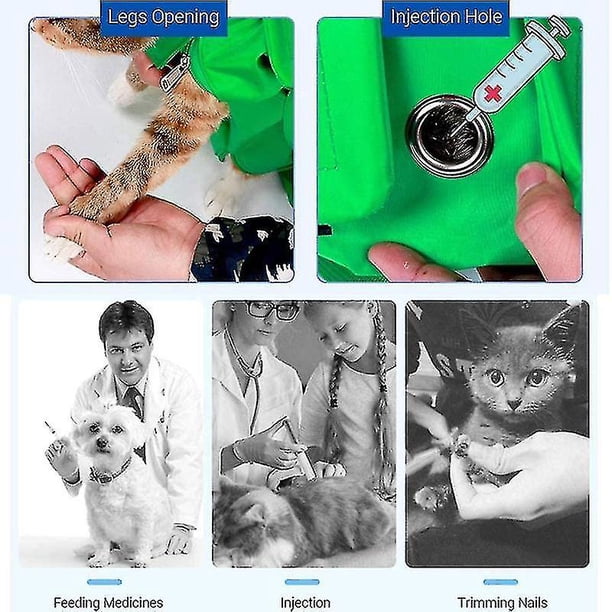 Legs Opening

Injection Hole

Feeding Medicines

Injection

Trimming Nails