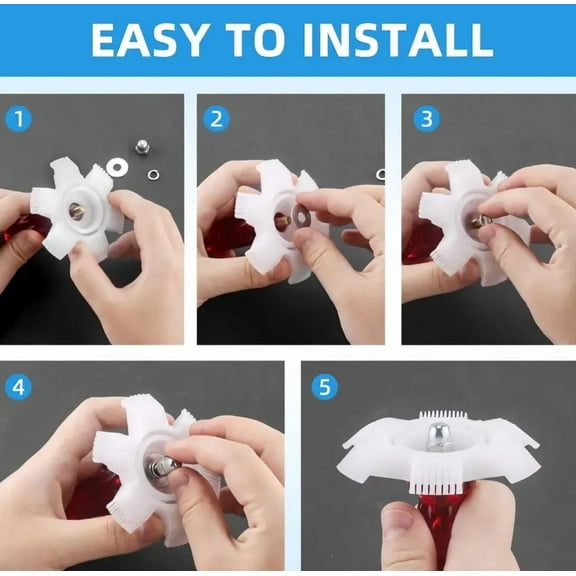 EASY TO INSTALL

1

2

3

4

5