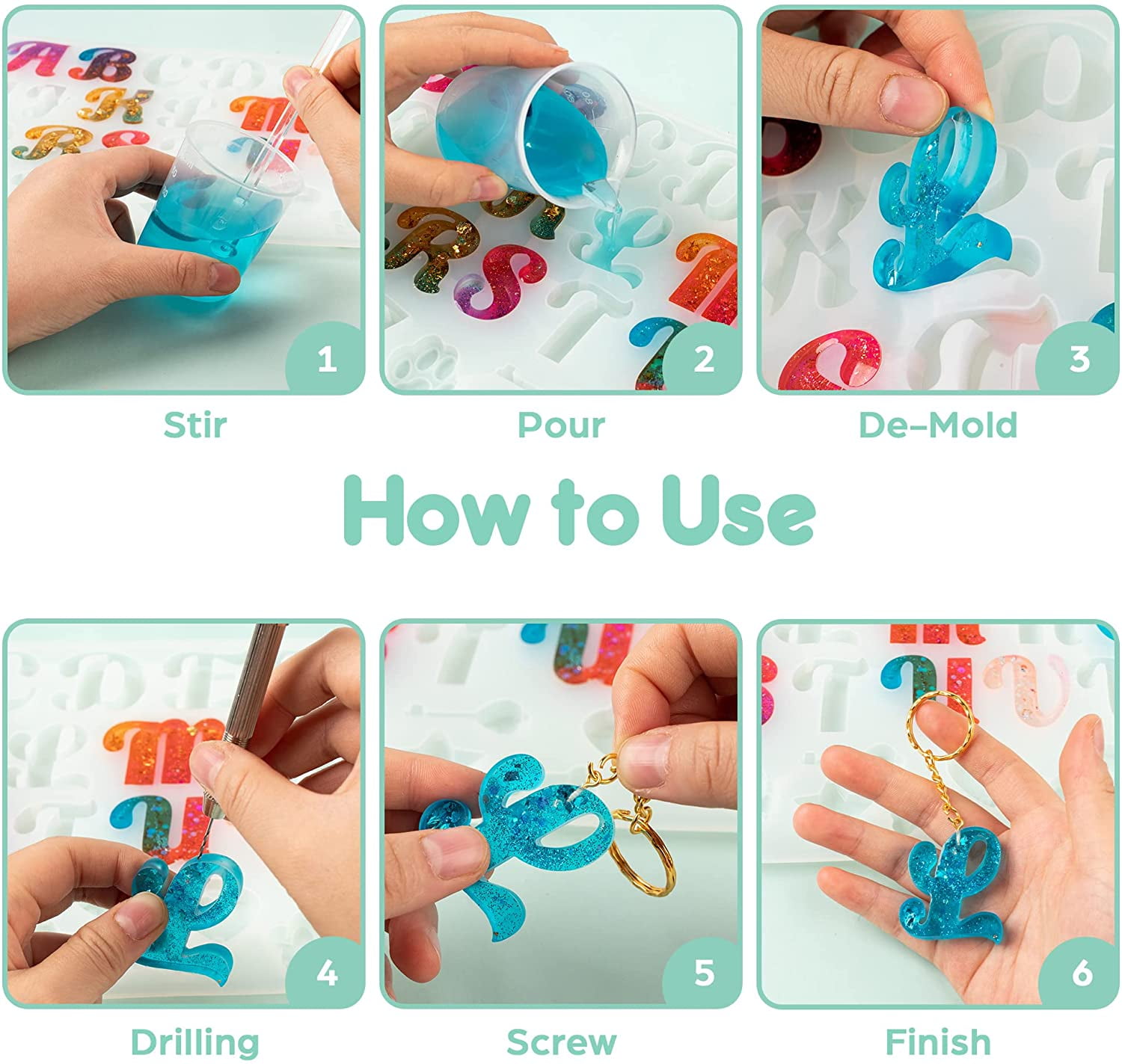 1
Stir

2
Pour

3
De-Mold

How to Use

4
Drilling

5
Screw

6
Finish