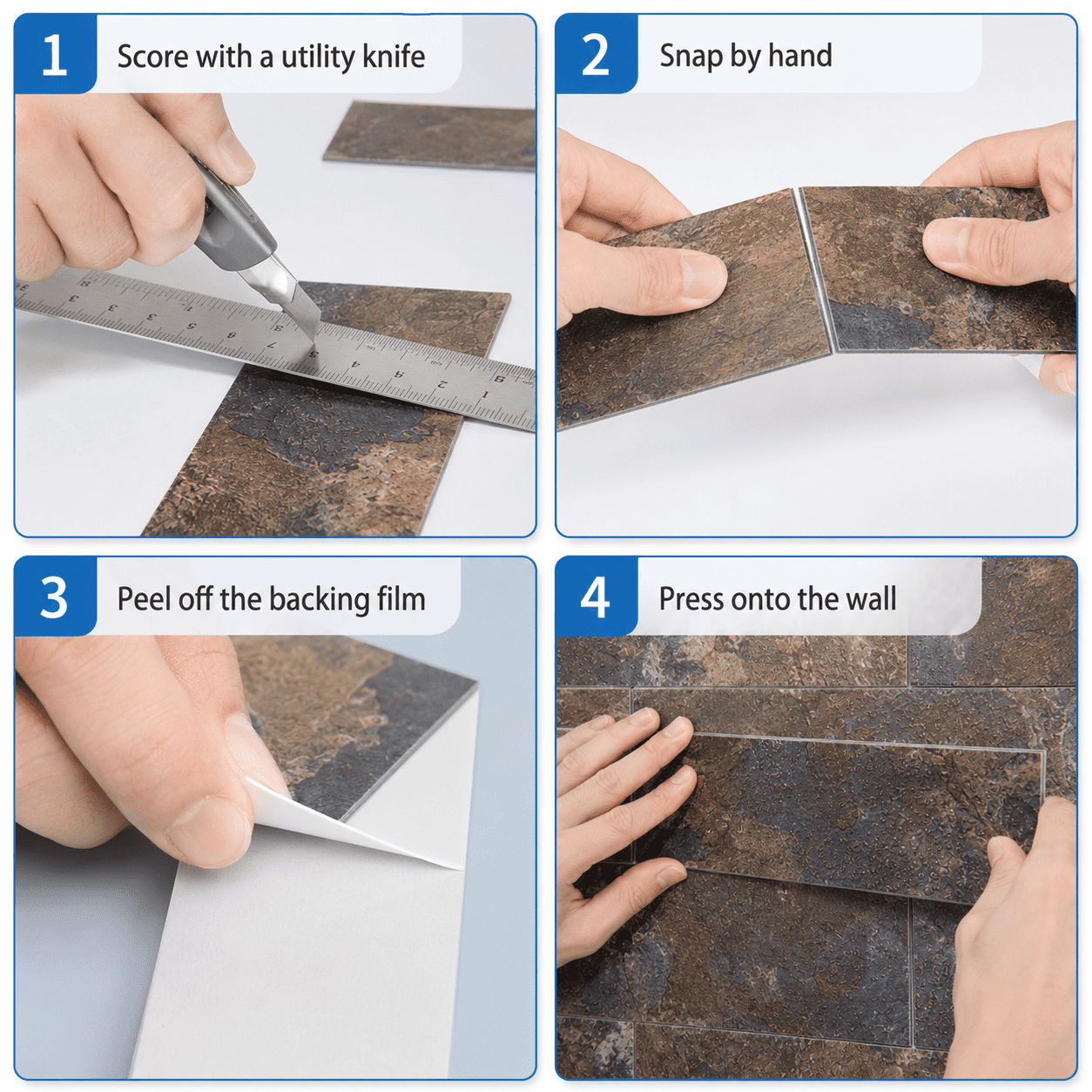 1 Score with a utility knife

2 Snap by hand

3 Peel off the backing film

4 Press onto the wall