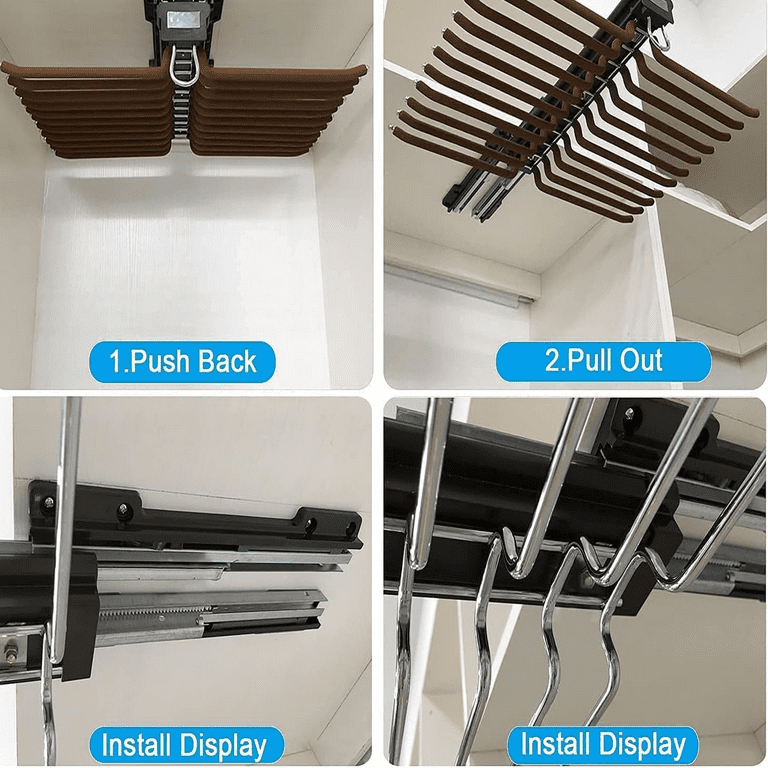 1.Push Back

2.Pull Out

Install Display

Install Display