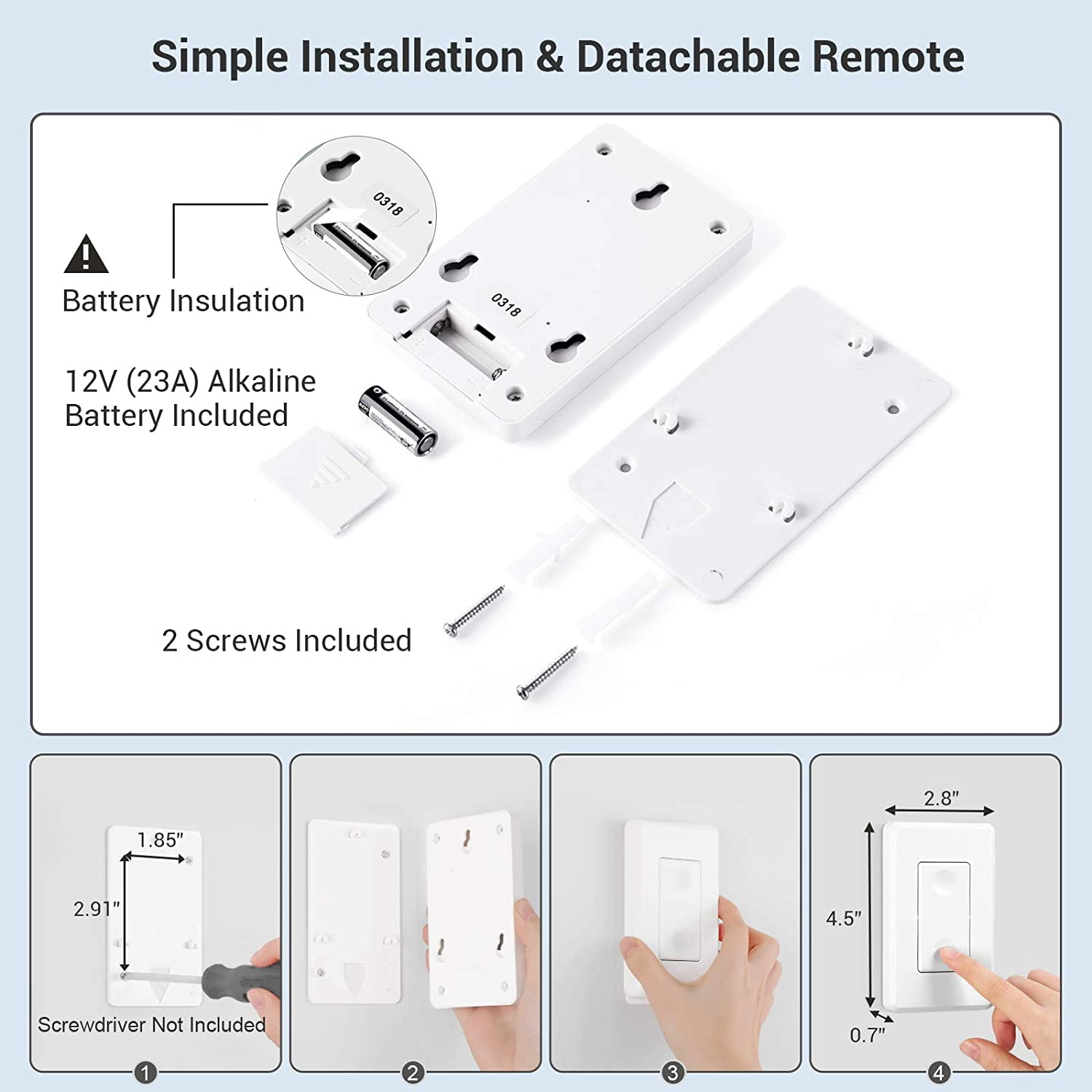 Simple Installation & Datachable Remote

0318

Battery Insulation

0318

12V (23A) Alkaline Battery Included

2 Screws Included

1.85"

2.91"

Screwdriver Not Included

1

2

3

2.8"

4.5"

0.7"

4