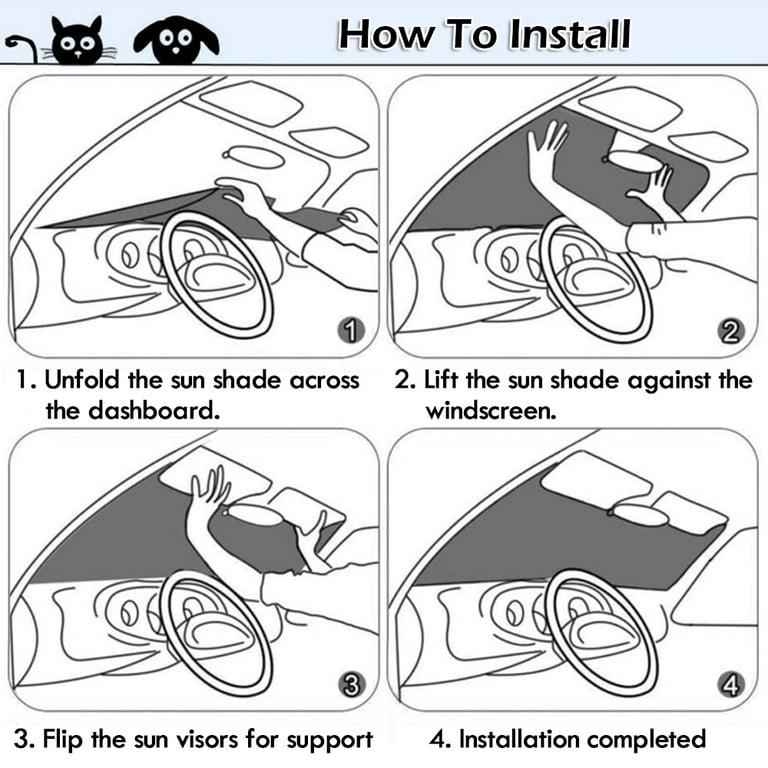 How To Install

1

1. Unfold the sun shade across the dashboard.

2

2. Lift the sun shade against the windscreen.

3

3. Flip the sun visors for support

4

4. Installation completed