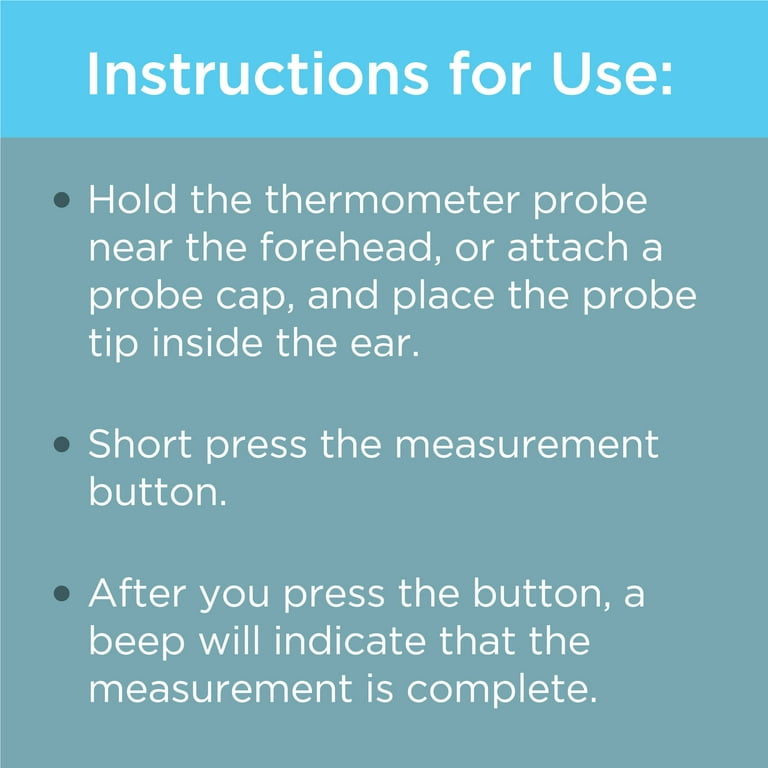 Instructions for Use:

• Hold the thermometer probe near the forehead, or attach a probe cap, and place the probe tip inside the ear.

• Short press the measurement button.

• After you press the button, a beep will indicate that the measurement is complete.