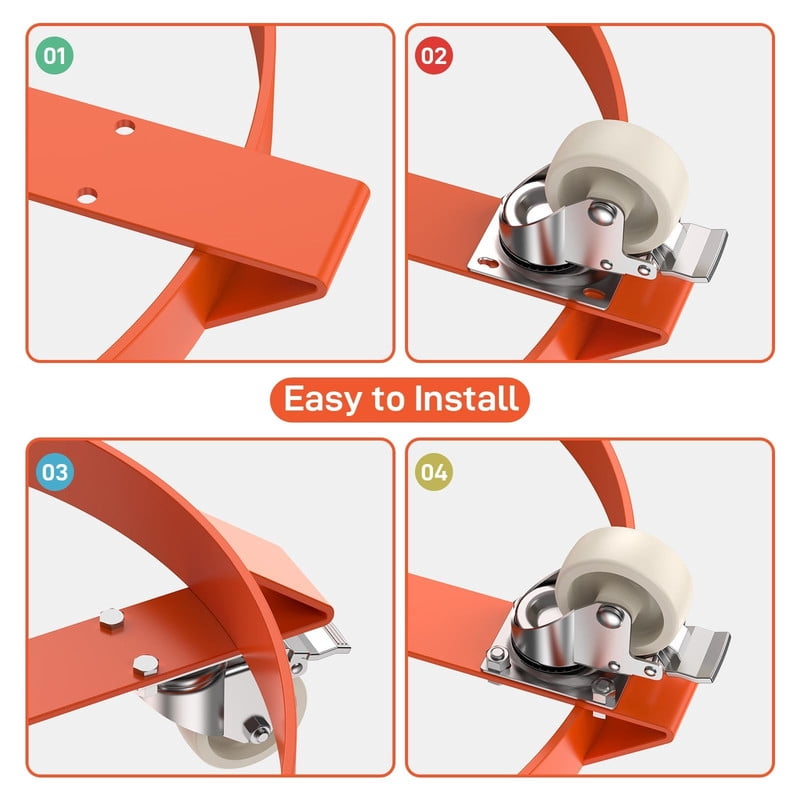 01

02

Easy to Install

03

04