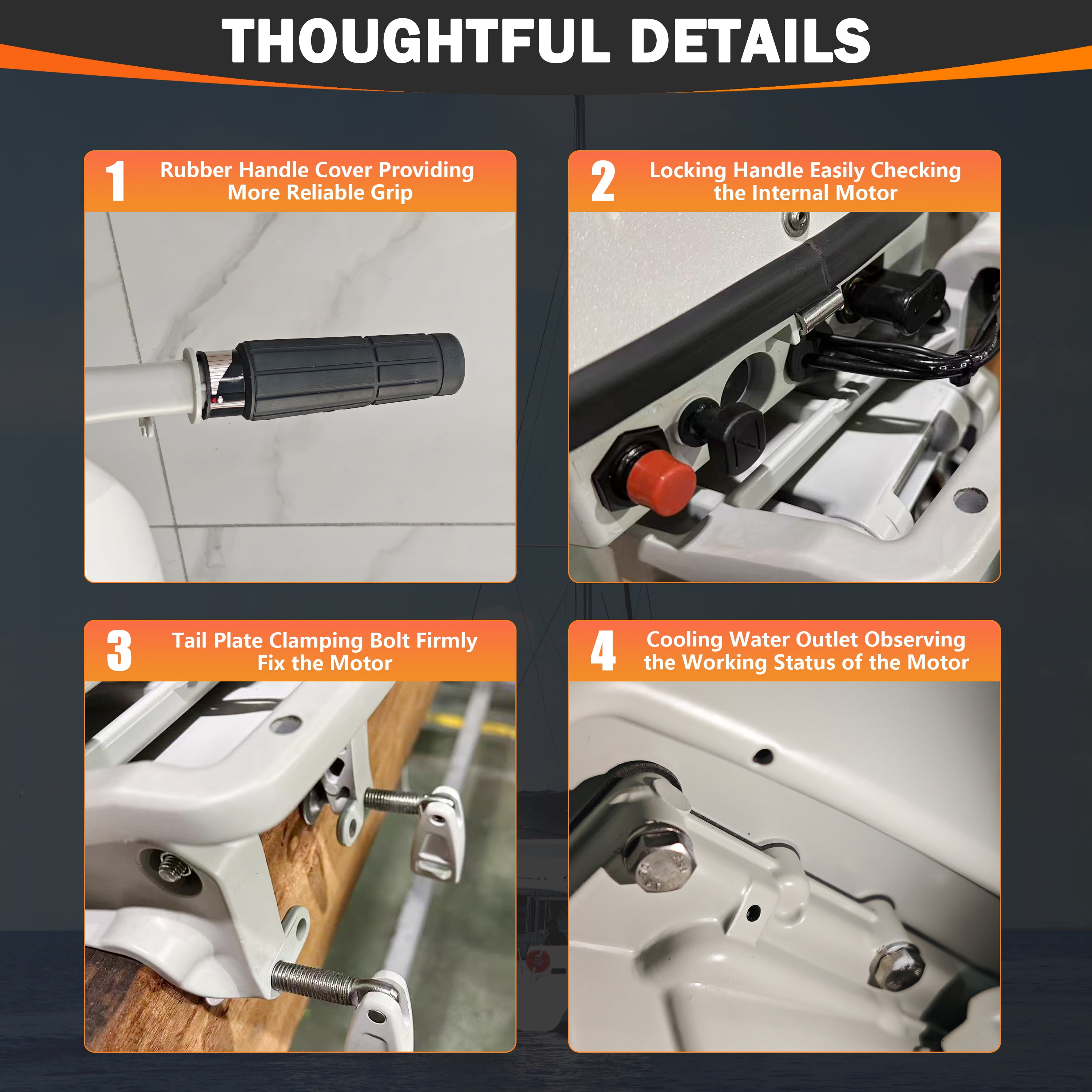 THOUGHTFUL DETAILS

1 Rubber Handle Cover Providing More Reliable Grip

2 Locking Handle Easily Checking the Internal Motor

3 Tail Plate Clamping Bolt Firmly Fix the Motor

4 Cooling Water Outlet Observing the Working Status of the Motor