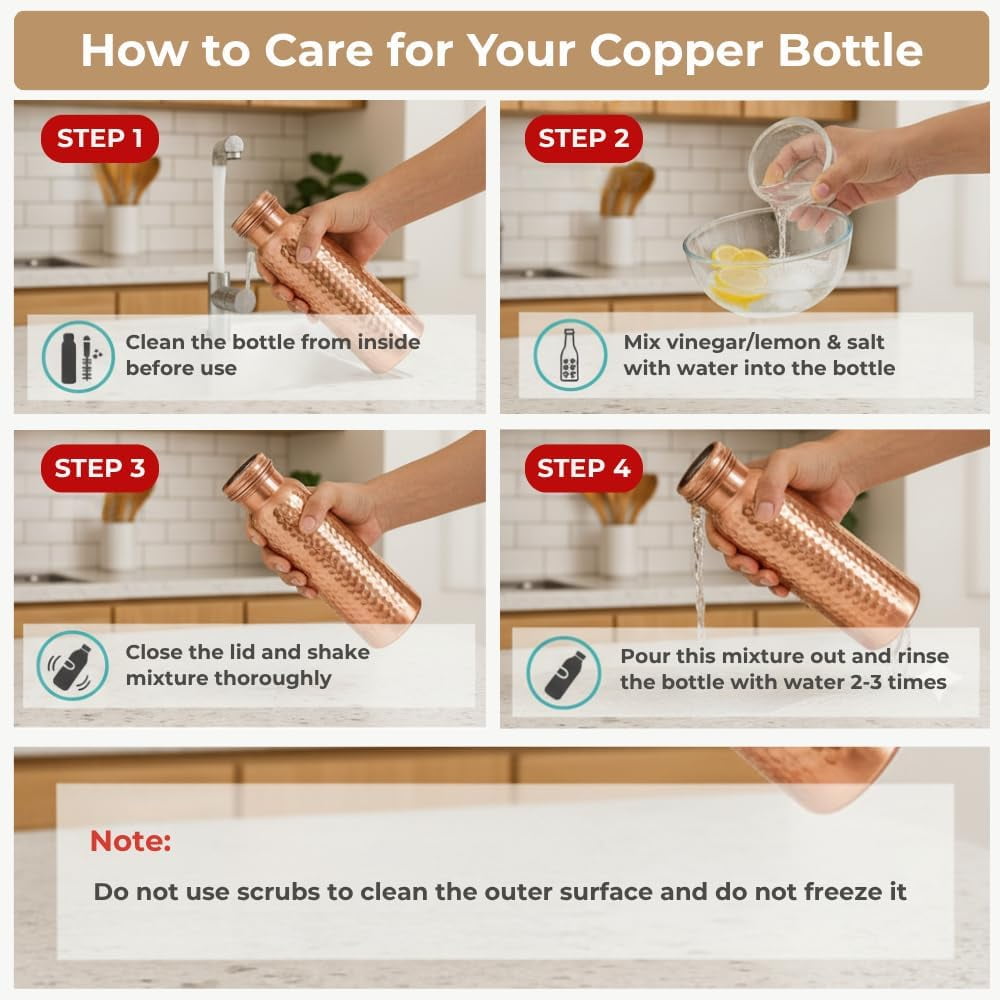 How to Care for Your Copper Bottle

STEP 1

Clean the bottle from inside before use

STEP 2

Mix vinegar/lemon & salt with water into the bottle

STEP 3

Close the lid and shake mixture thoroughly

STEP 4

Pour this mixture out and rinse the bottle with water 2-3 times

Note:

Do not use scrubs to clean the outer surface and do not freeze it