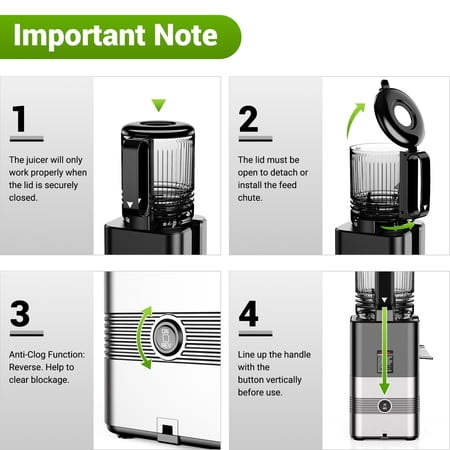 Important Note

1

The juicer will only work properly when the lid is securely closed.

2

The lid must be open to detach or install the feed chute.

3

Anti-Clog Function: Reverse. Help to clear blockage.

ON
REV

4

Line up the handle with the button vertically before use.