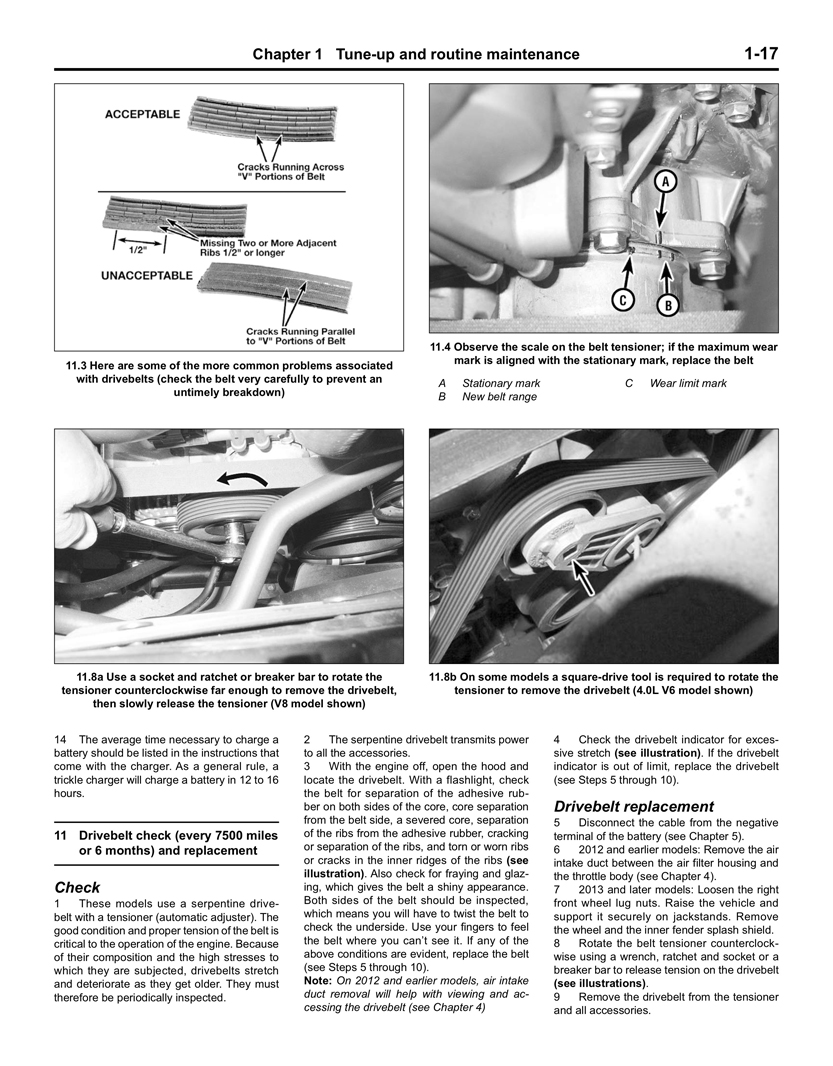 Chapter 1 Tune-up and routine maintenance 1-17

ACCEPTABLE

Cracks Running Across "V" Portions of Belt

1/2"

Missing Two or More Adjacent Ribs 1/2" or longer

UNACCEPTABLE

Cracks Running Parallel to "V" Portions of Belt

11.3 Here are some of the more common problems associated with drivebelts (check the belt very carefully to prevent an untimely breakdown)

A

C

B

11.4 Observe the scale on the belt tensioner; if the maximum wear mark is aligned with the stationary mark, replace the belt

A Stationary mark
B New belt range
C Wear limit mark

11.8a Use a socket and ratchet or breaker bar to rotate the tensioner counterclockwise far enough to remove the drivebelt, then slowly release the tensioner (V8 model shown)

11.8b On some models a square-drive tool is required to rotate the tensioner to remove the drivebelt (4.0L V6 model shown)

14 The average time necessary to charge a battery should be listed in the instructions that come with the charger. As a general rule, a trickle charger will charge a battery in 12 to 16 hours.

11 Drivebelt check (every 7500 miles or 6 months) and replacement

Check

1 These models use a serpentine drivebelt with a tensioner (automatic adjuster). The good condition and proper tension of the belt is critical to the operation of the engine. Because of their composition and the high stresses to which they are subjected, drivebelts stretch and deteriorate as they get older. They must therefore be periodically inspected.

2 The serpentine drivebelt transmits power to all the accessories.

3 With the engine off, open the hood and locate the drivebelt. With a flashlight, check the belt for separation of the adhesive rubber on both sides of the core, core separation from the belt side, a severed core, separation of the ribs from the adhesive rubber, cracking or separation of the ribs, and torn or worn ribs or cracks in the inner ridges of the ribs (see illustration). Also check for fraying and glazing, which gives the belt a shiny appearance. Both sides of the belt should be inspected, which means you will have to twist the belt to check the underside. Use your fingers to feel the belt where you can't see it. If any of the above conditions are evident, replace the belt (see Steps 5 through 10).

Note: On 2012 and earlier models, air intake duct removal will help with viewing and accessing the drivebelt (see Chapter 4)

4 Check the drivebelt indicator for excessive stretch (see illustration). If the drivebelt indicator is out of limit, replace the drivebelt (see Steps 5 through 10).

Drivebelt replacement

5 Disconnect the cable from the negative terminal of the battery (see Chapter 5).

6 2012 and earlier models: Remove the air intake duct between the air filter housing and the throttle body (see Chapter 4).

7 2013 and later models: Loosen the right front wheel lug nuts. Raise the vehicle and support it securely on jackstands. Remove the wheel and the inner fender splash shield.

8 Rotate the belt tensioner counterclockwise using a wrench, ratchet and socket or a breaker bar to release tension on the drivebelt (see illustrations).

9 Remove the drivebelt from the tensioner and all accessories.