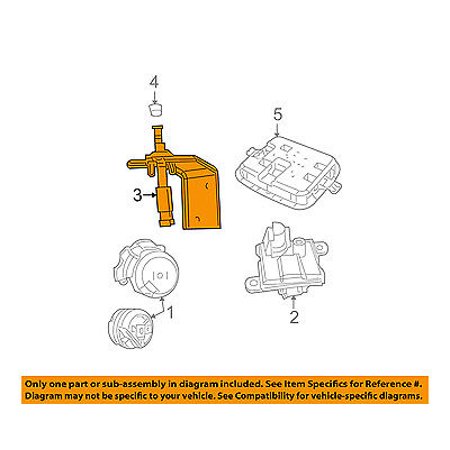 4

5

3

1

2

Only one part or sub-assembly in diagram included. See Item Specifics for Reference #. Diagram may not be specific to your vehicle. See Compatibility for vehicle-specific diagrams.