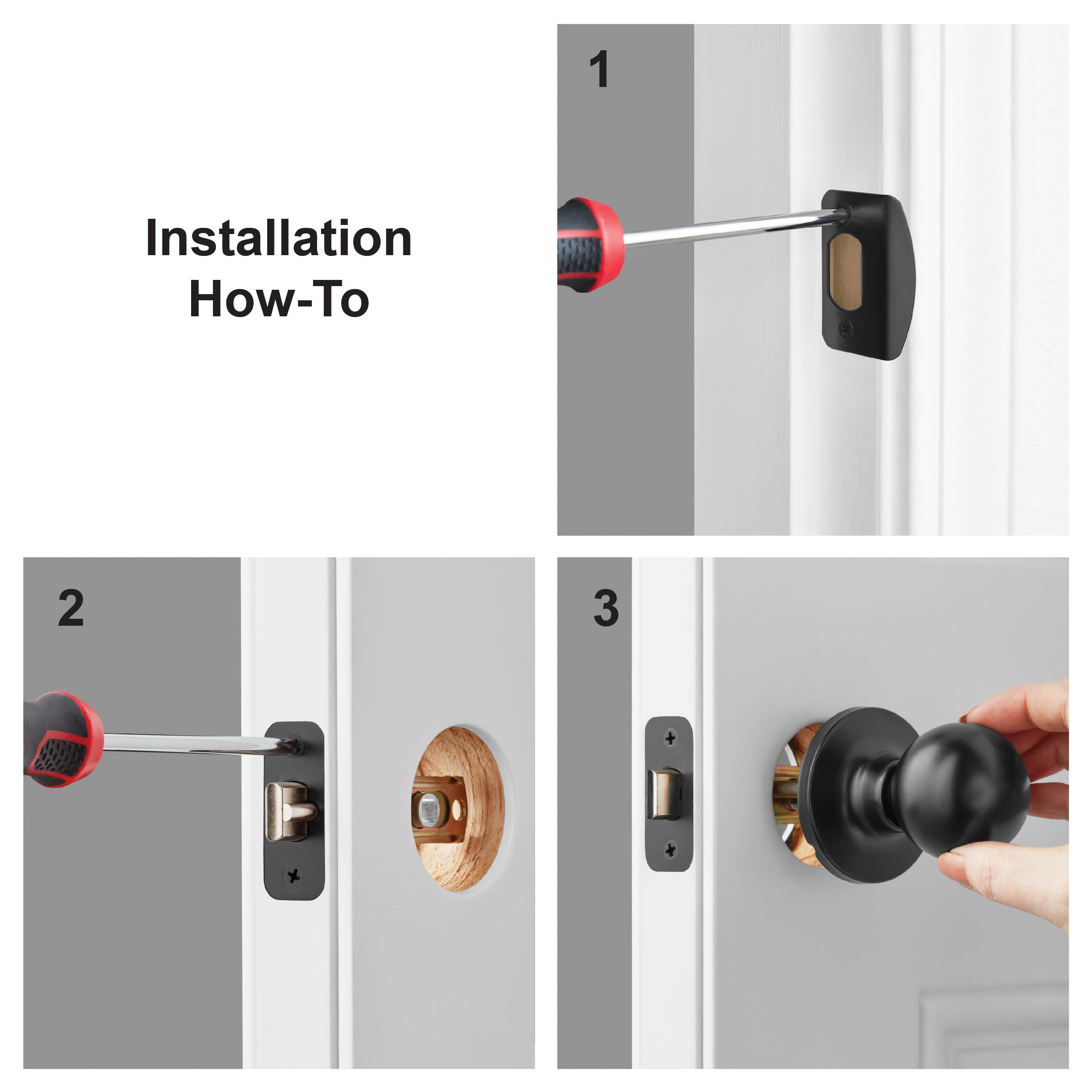 Installation How-To

1

2

3