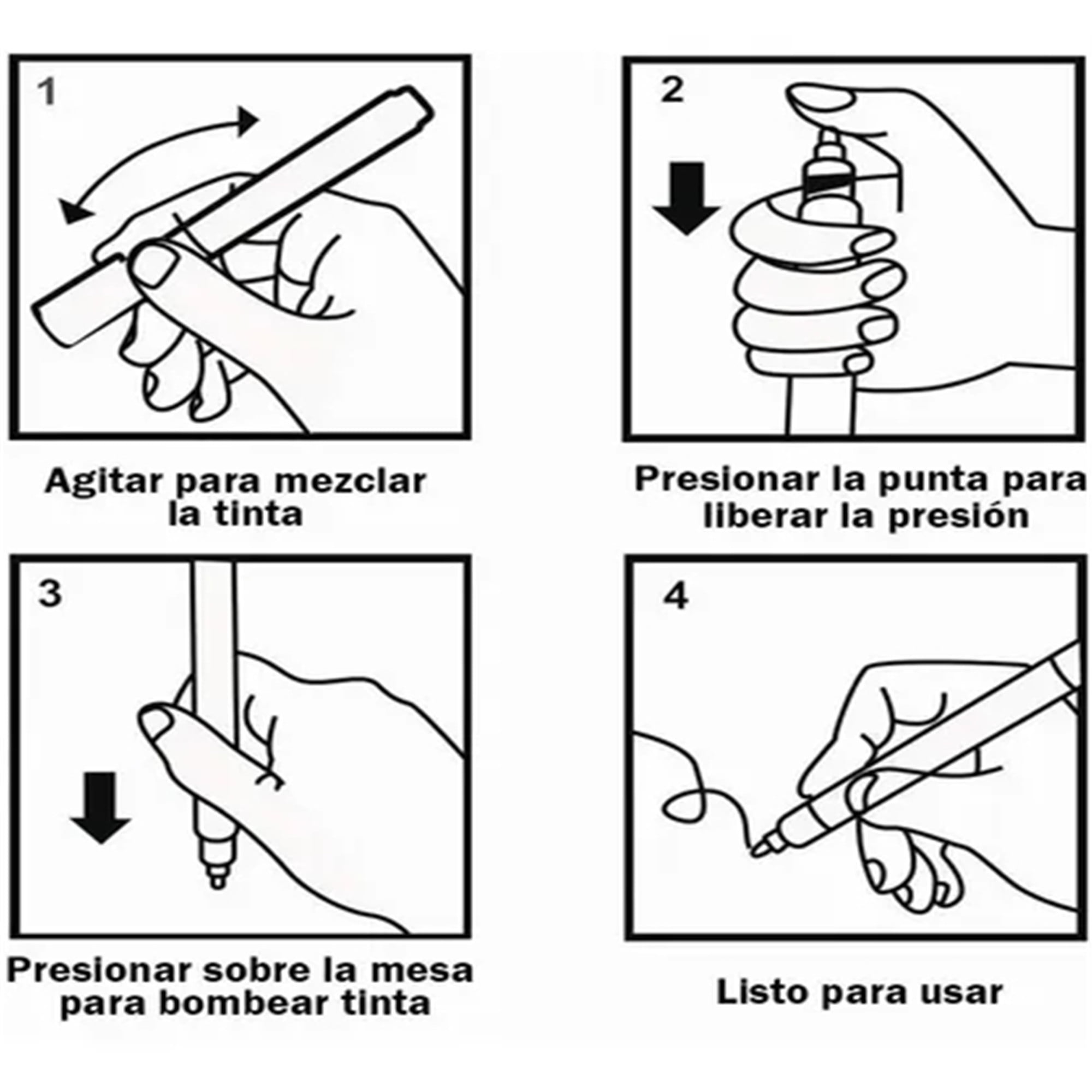 1

Agitar para mezclar la tinta

2

Presionar la punta para liberar la presión

3

Presionar sobre la mesa para bombear tinta

4

Listo para usar