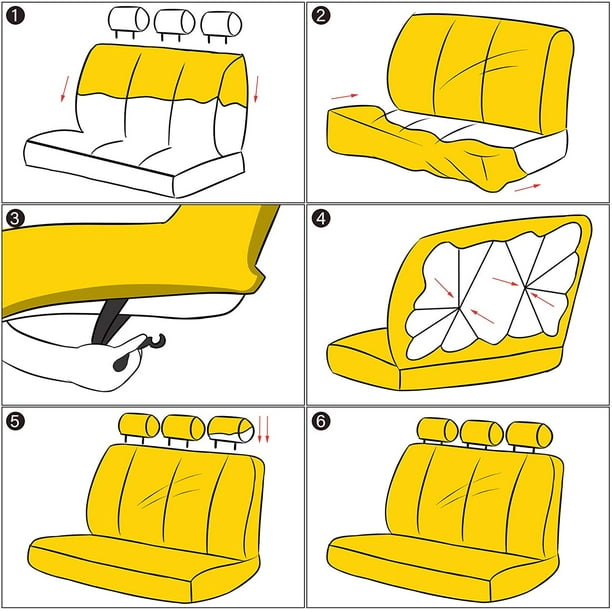 1

2

3

4

5

6