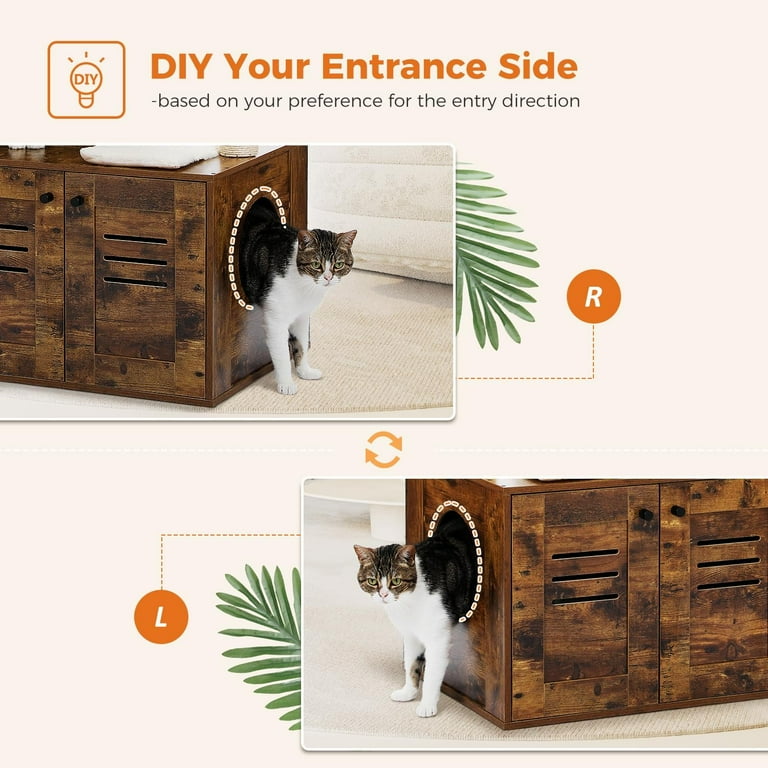 DIY

DIY Your Entrance Side

-based on your preference for the entry direction

R

L