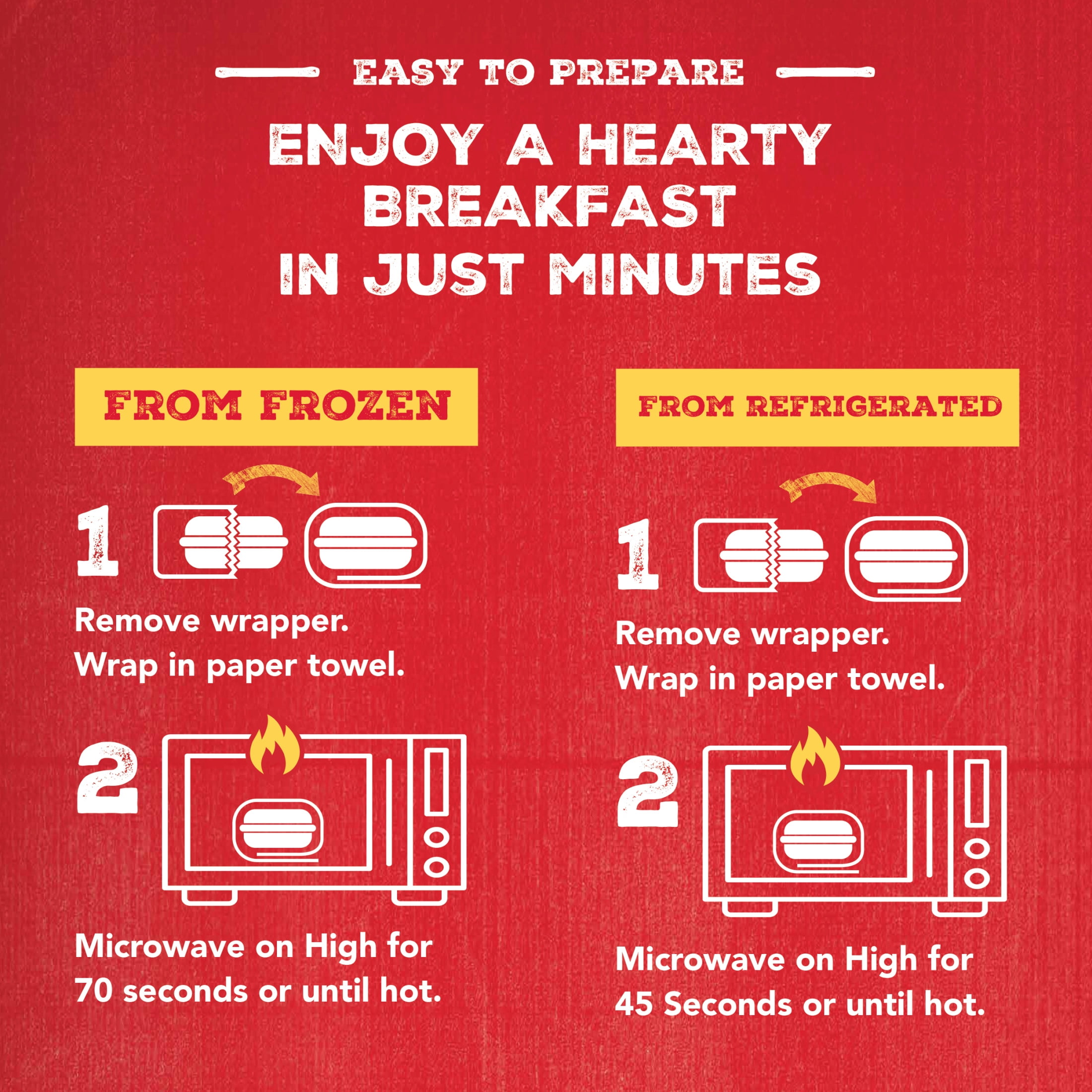 EASY TO PREPARE

ENJOY A HEARTY BREAKFAST IN JUST MINUTES

FROM FROZEN

1

Remove wrapper.
Wrap in paper towel.

2

Microwave on High for 70 seconds or until hot.

FROM REFRIGERATED

1

Remove wrapper.
Wrap in paper towel.

2

Microwave on High for 45 Seconds or until hot.