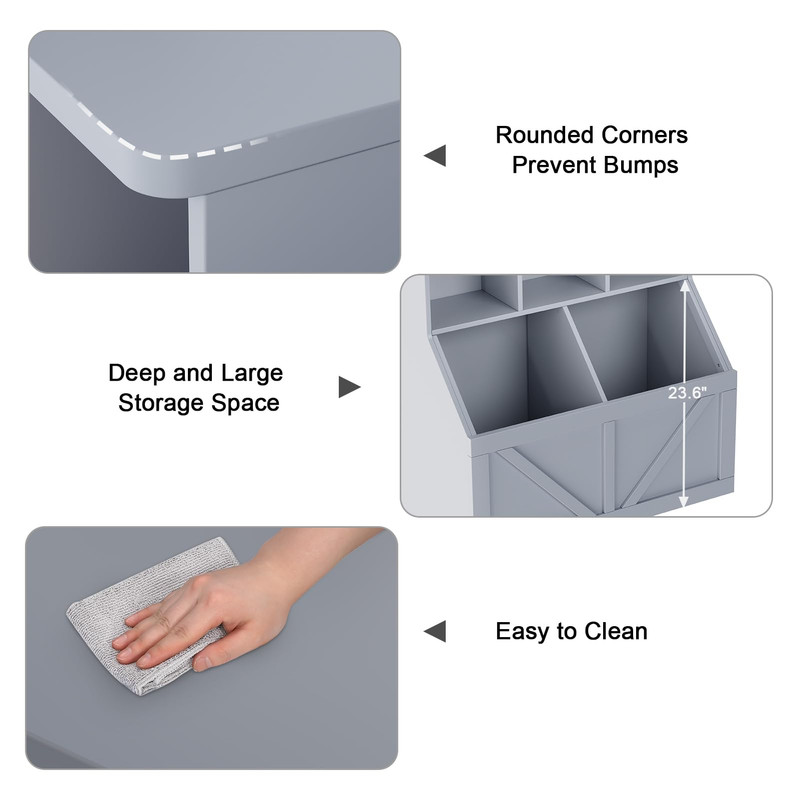 Rounded Corners
Prevent Bumps

Deep and Large
Storage Space

23.6"

Easy to Clean