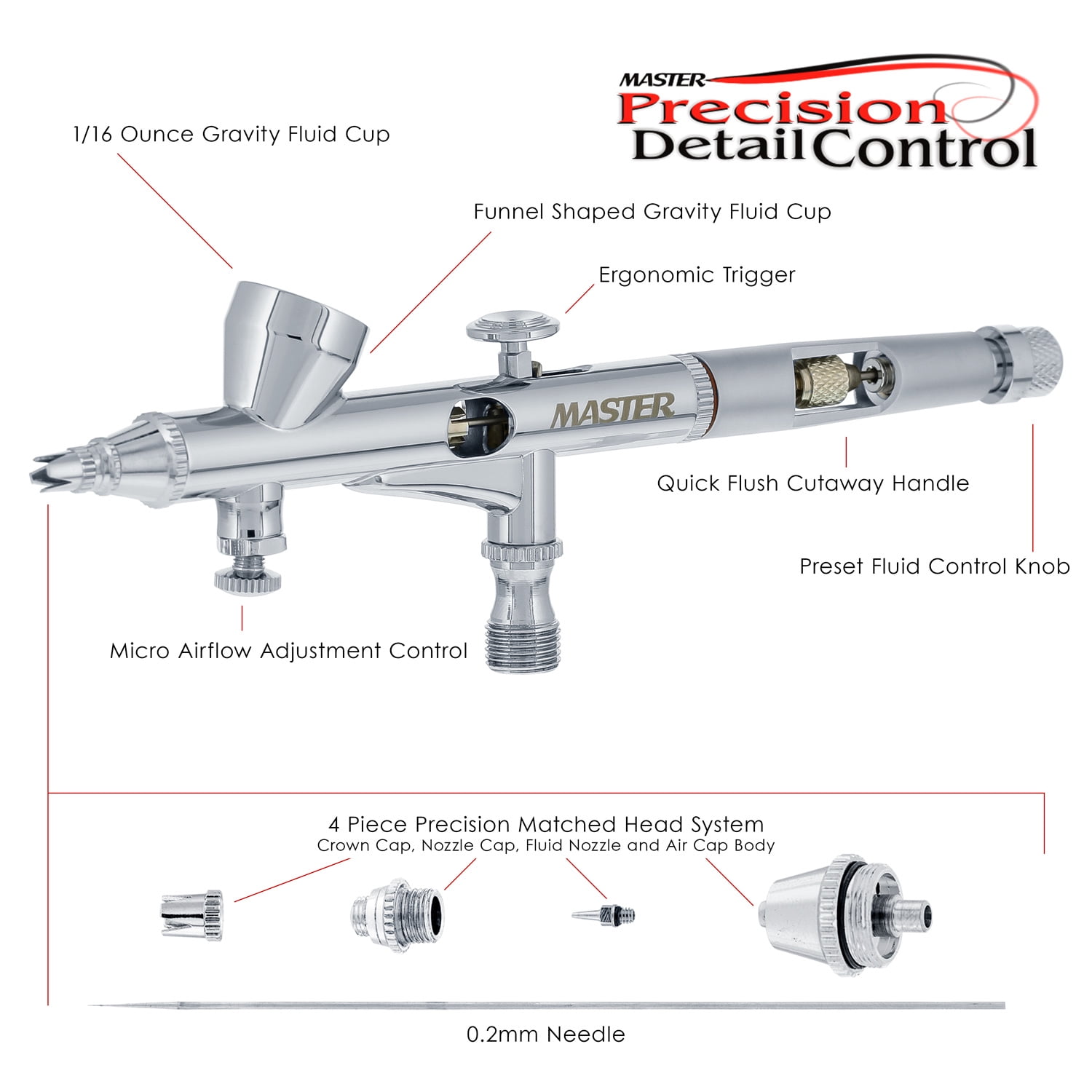 MASTER
Precision
Detail Control

1/16 Ounce Gravity Fluid Cup

Funnel Shaped Gravity Fluid Cup

Ergonomic Trigger

MASTER

Quick Flush Cutaway Handle

Preset Fluid Control Knob

Micro Airflow Adjustment Control

4 Piece Precision Matched Head System
Crown Cap, Nozzle Cap, Fluid Nozzle and Air Cap Body

0.2mm Needle