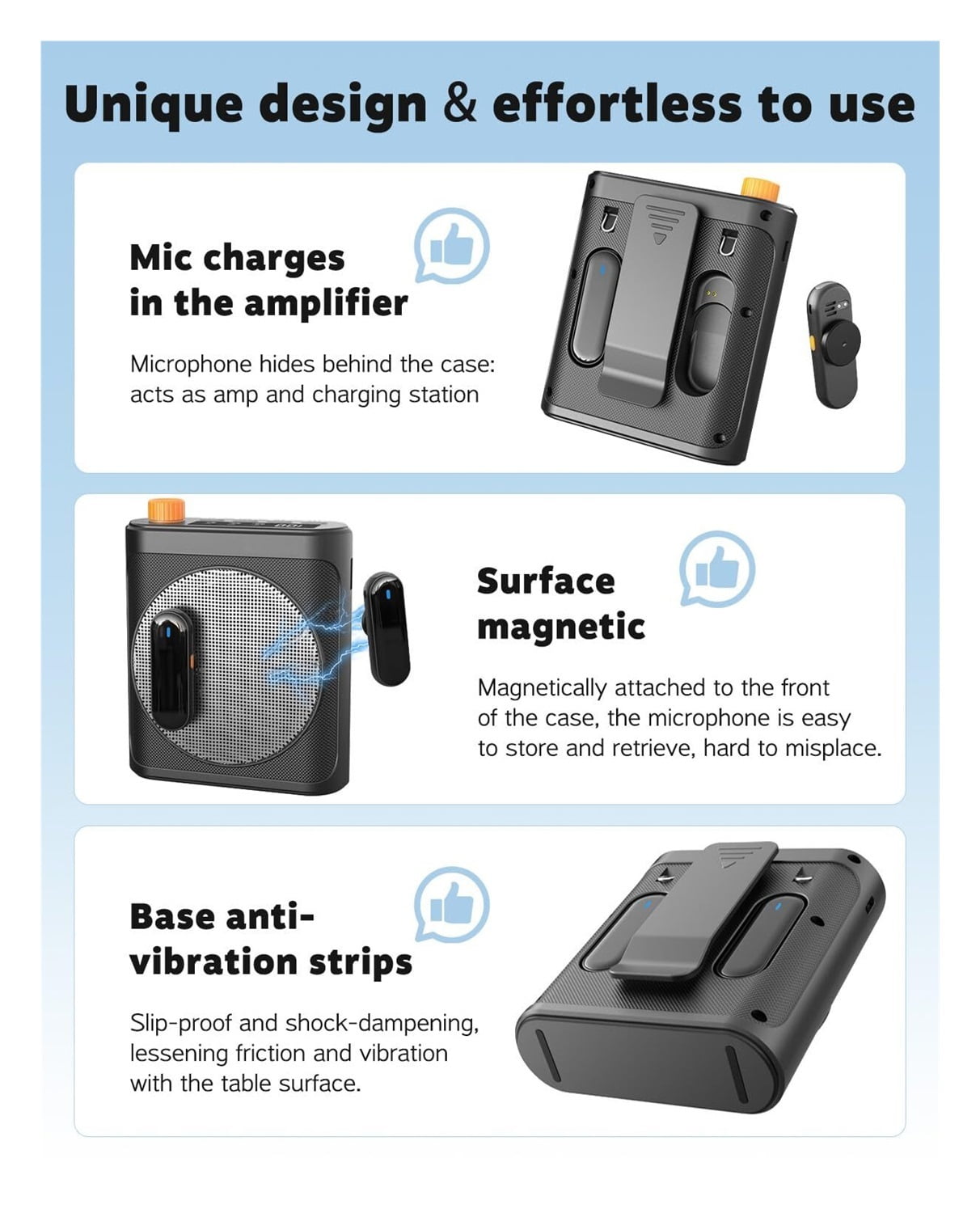 Unique design & effortless to use

Mic charges in the amplifier

Microphone hides behind the case: acts as amp and charging station

Surface magnetic

Magnetically attached to the front of the case, the microphone is easy to store and retrieve, hard to misplace.

Base anti-vibration strips

Slip-proof and shock-dampening, lessening friction and vibration with the table surface.