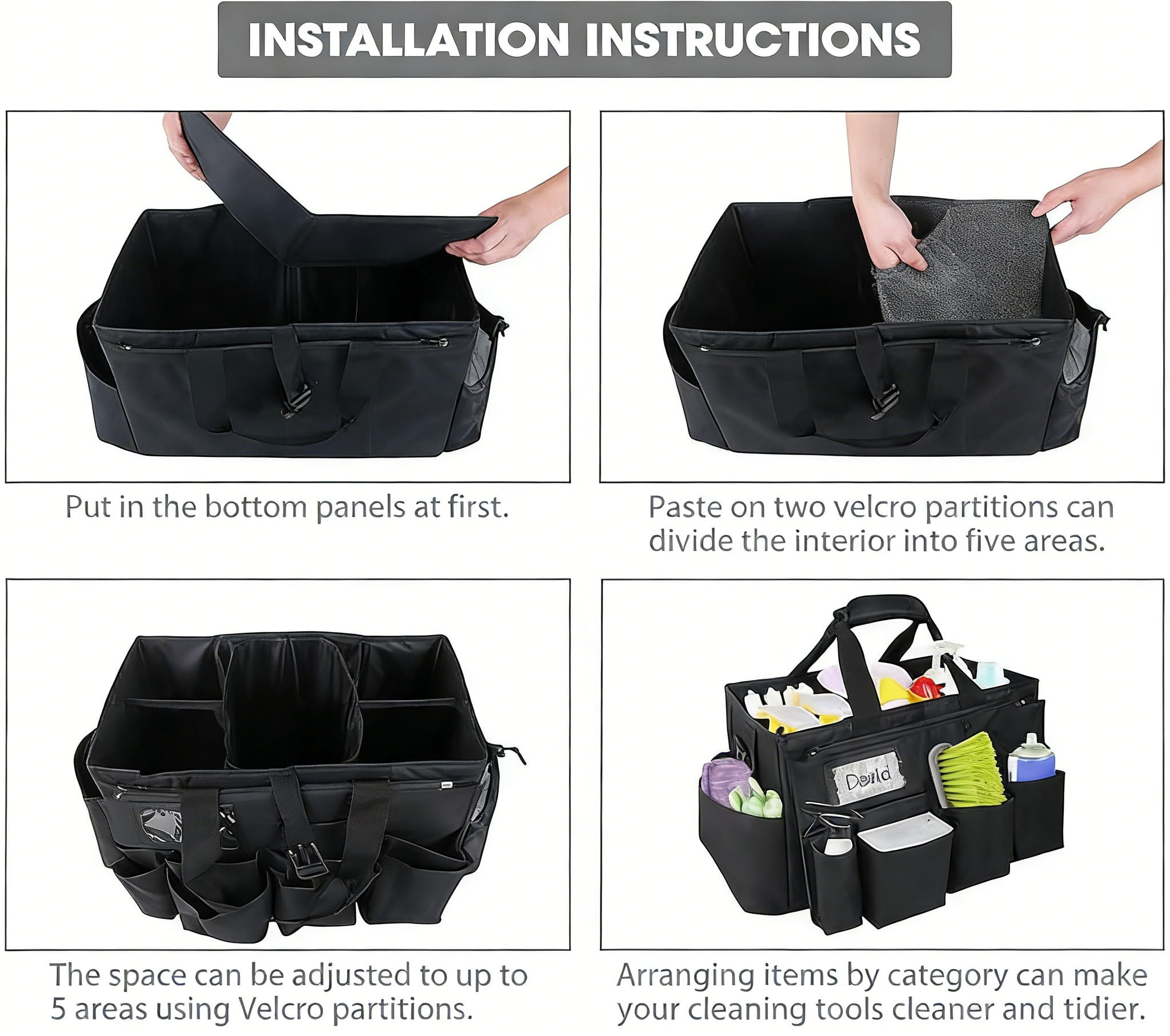 INSTALLATION INSTRUCTIONS

Put in the bottom panels at first.

Paste on two velcro partitions can divide the interior into five areas.

The space can be adjusted to up to 5 areas using Velcro partitions.

Deild

Arranging items by category can make your cleaning tools cleaner and tidier.