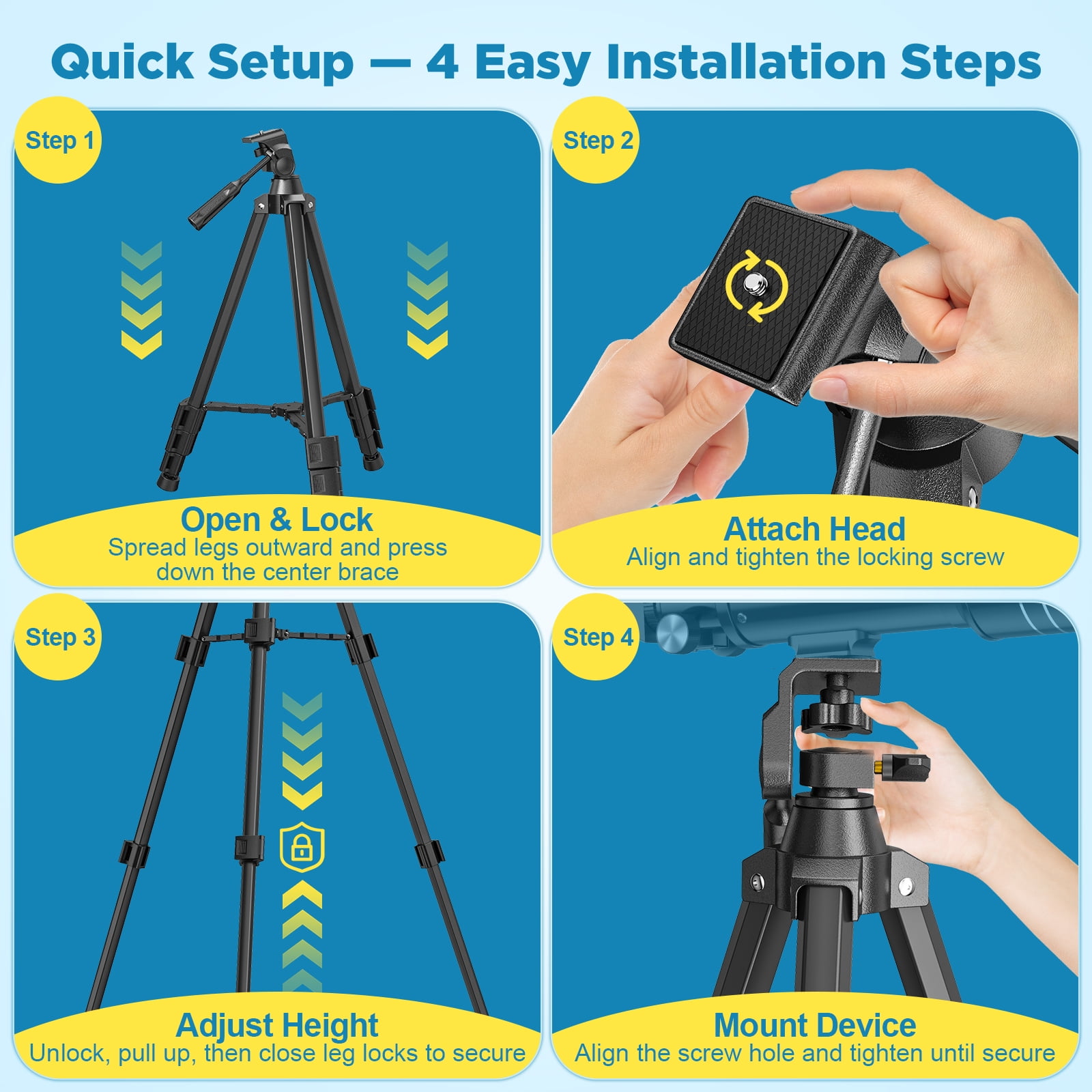 Quick Setup — 4 Easy Installation Steps

Step 1

Open & Lock
Spread legs outward and press down the center brace

Step 2

Attach Head
Align and tighten the locking screw

Step 3

Adjust Height
Unlock, pull up, then close leg locks to secure

Step 4

Mount Device
Align the screw hole and tighten until secure