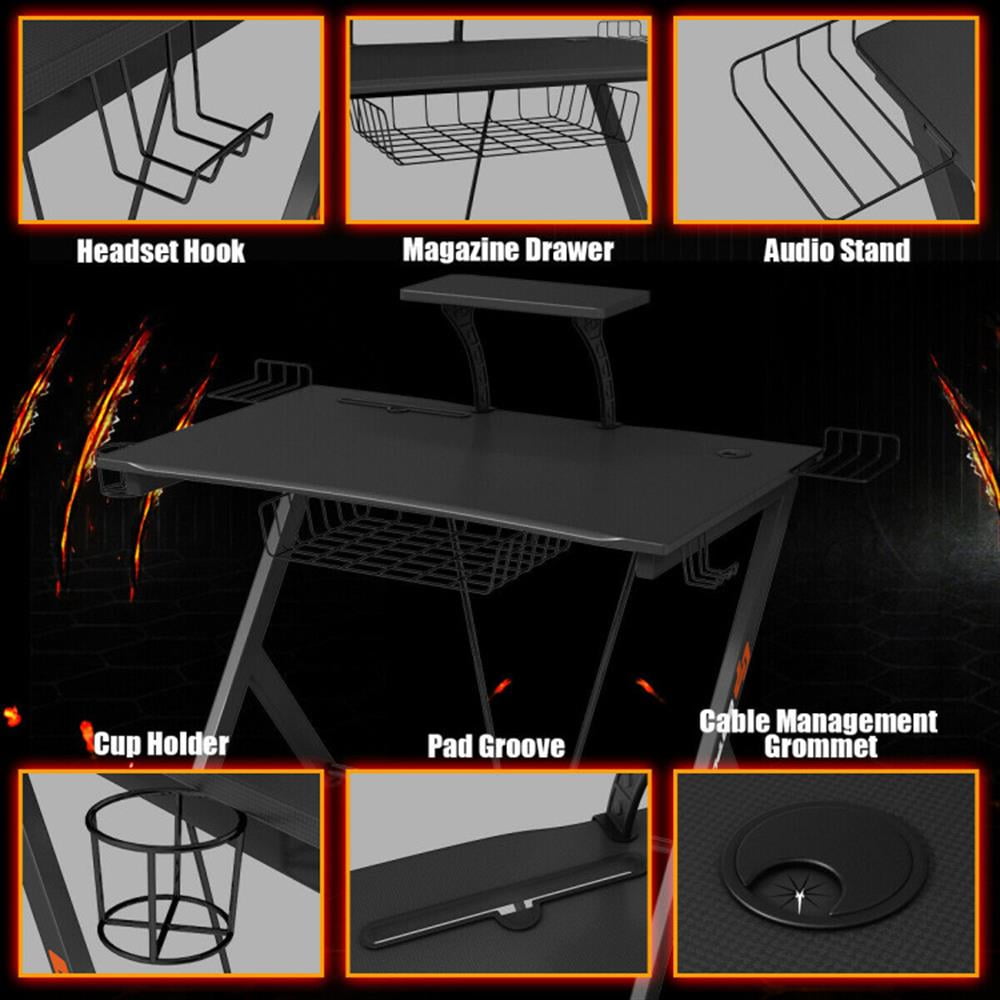 Headset Hook

Magazine Drawer

Audio Stand

Cup Holder

Pad Groove

Cable Management Grommet