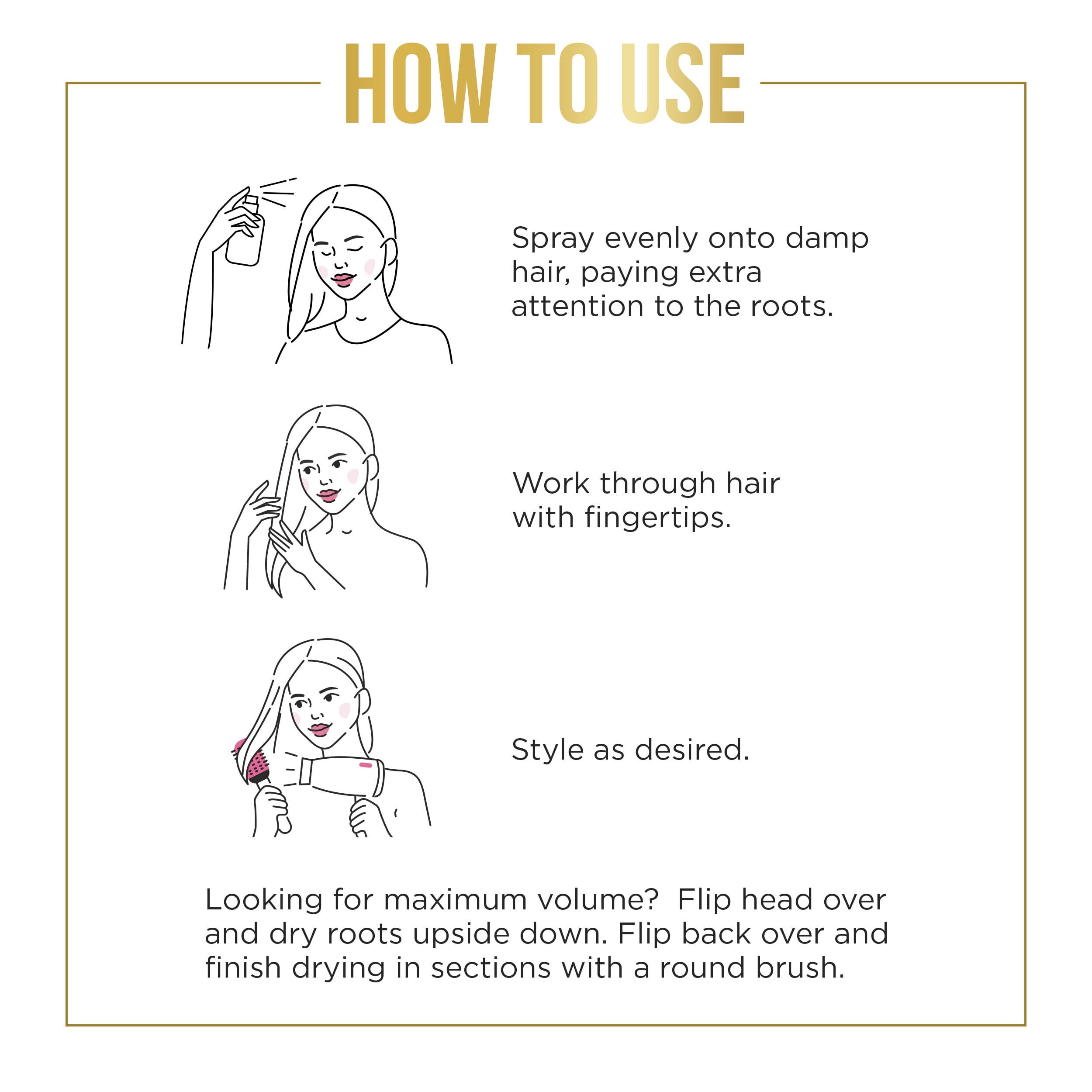 HOW TO USE

Spray evenly onto damp hair, paying extra attention to the roots.

Work through hair with fingertips.

Style as desired.

Looking for maximum volume? Flip head over and dry roots upside down. Flip back over and finish drying in sections with a round brush.